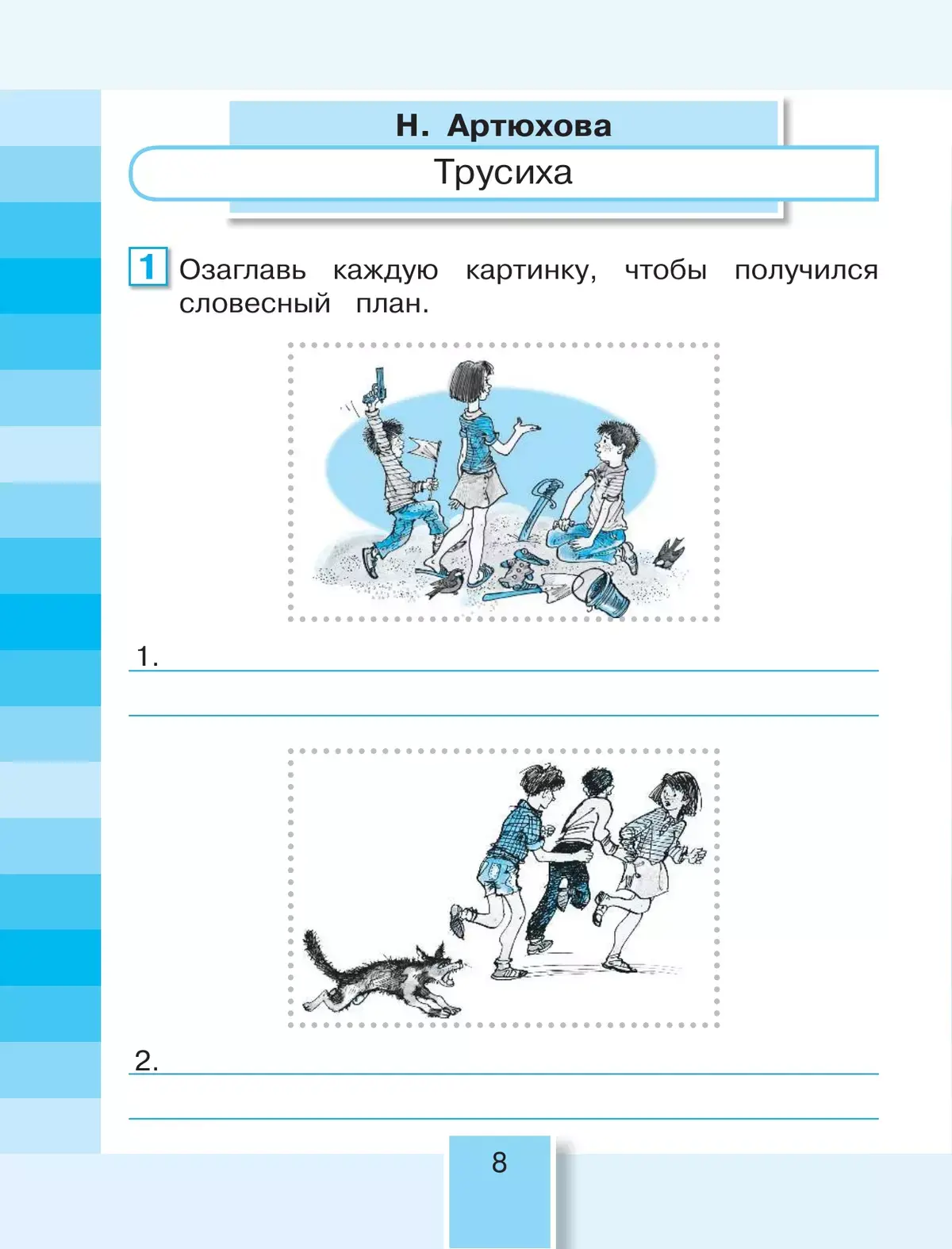 Н. Артюхова

Трусиха

1 Озаглавь каждую картинку, чтобы получился словесный план.

1.

2.

8