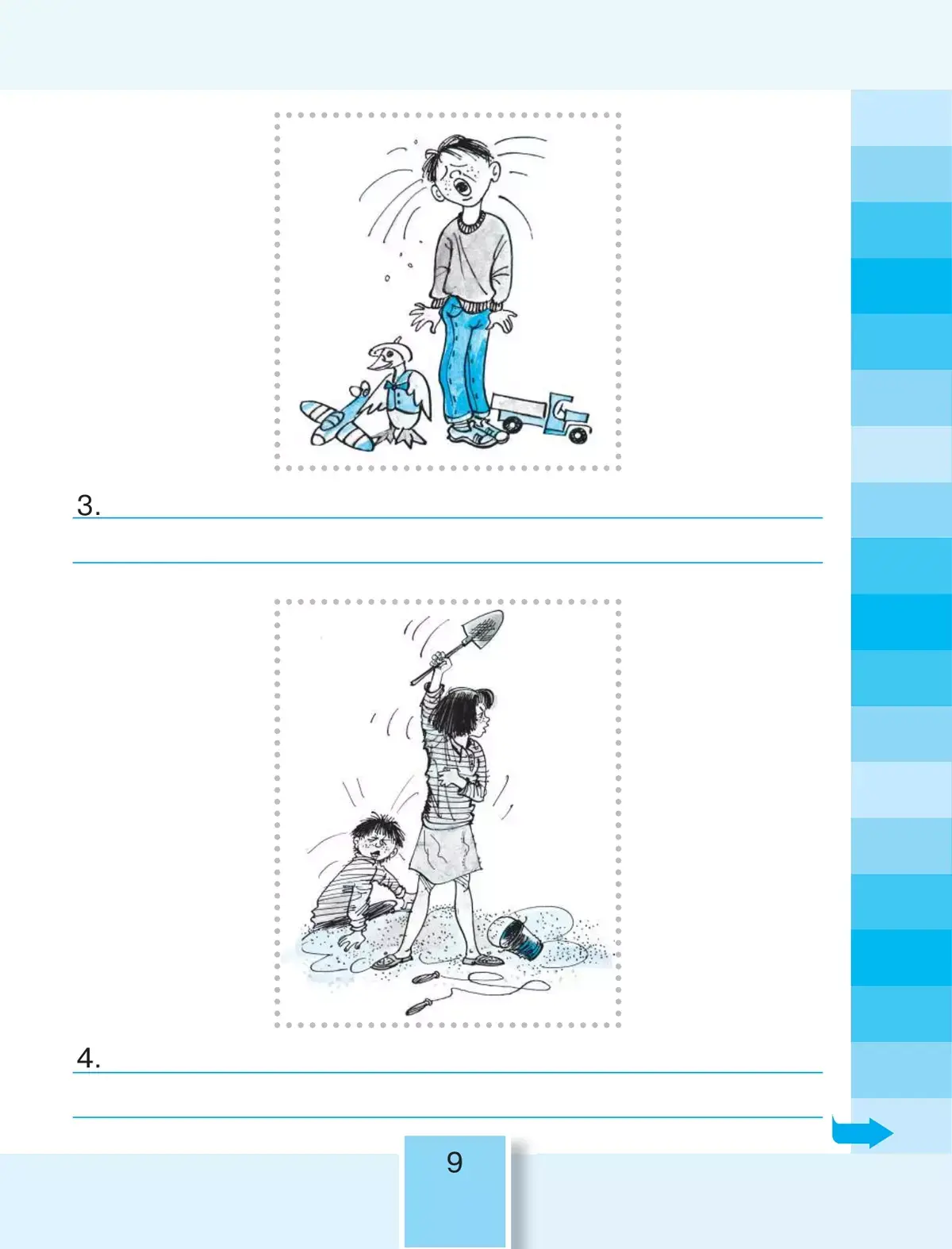 3.

4.

9