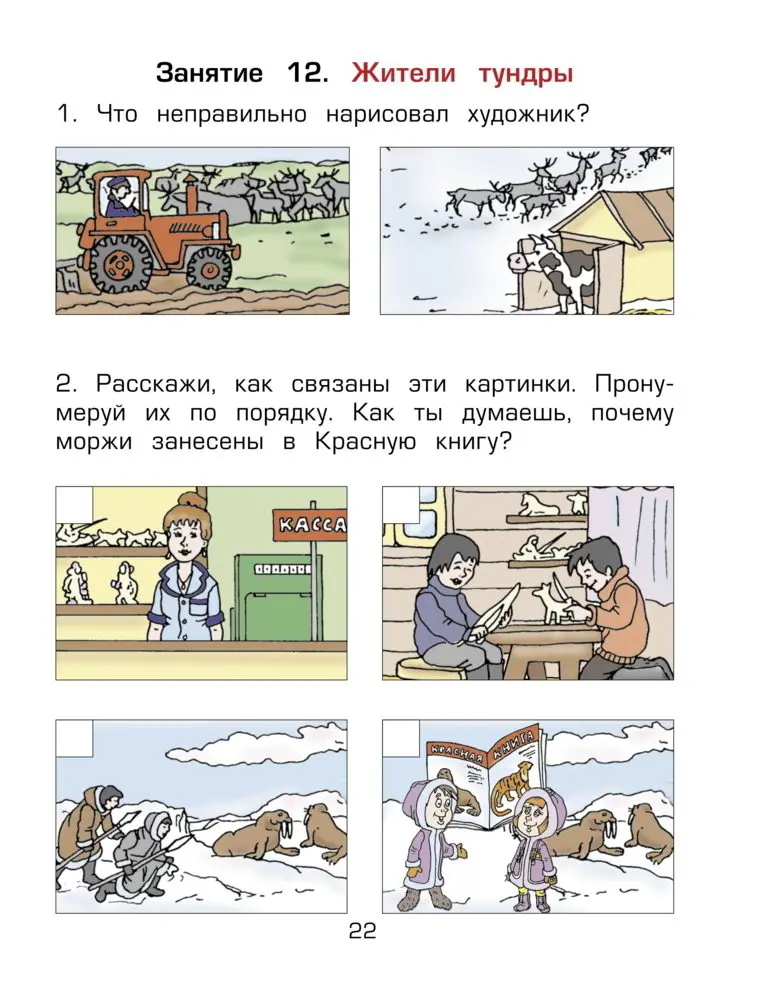 Занятие 12. Жители тундры

1. Что неправильно нарисовал художник?

2. Расскажи, как связаны эти картинки. Пронумеруй их по порядку. Как ты думаешь, почему моржи занесены в Красную книгу?

КАССА

КРАСНАЯ КНИГА

22