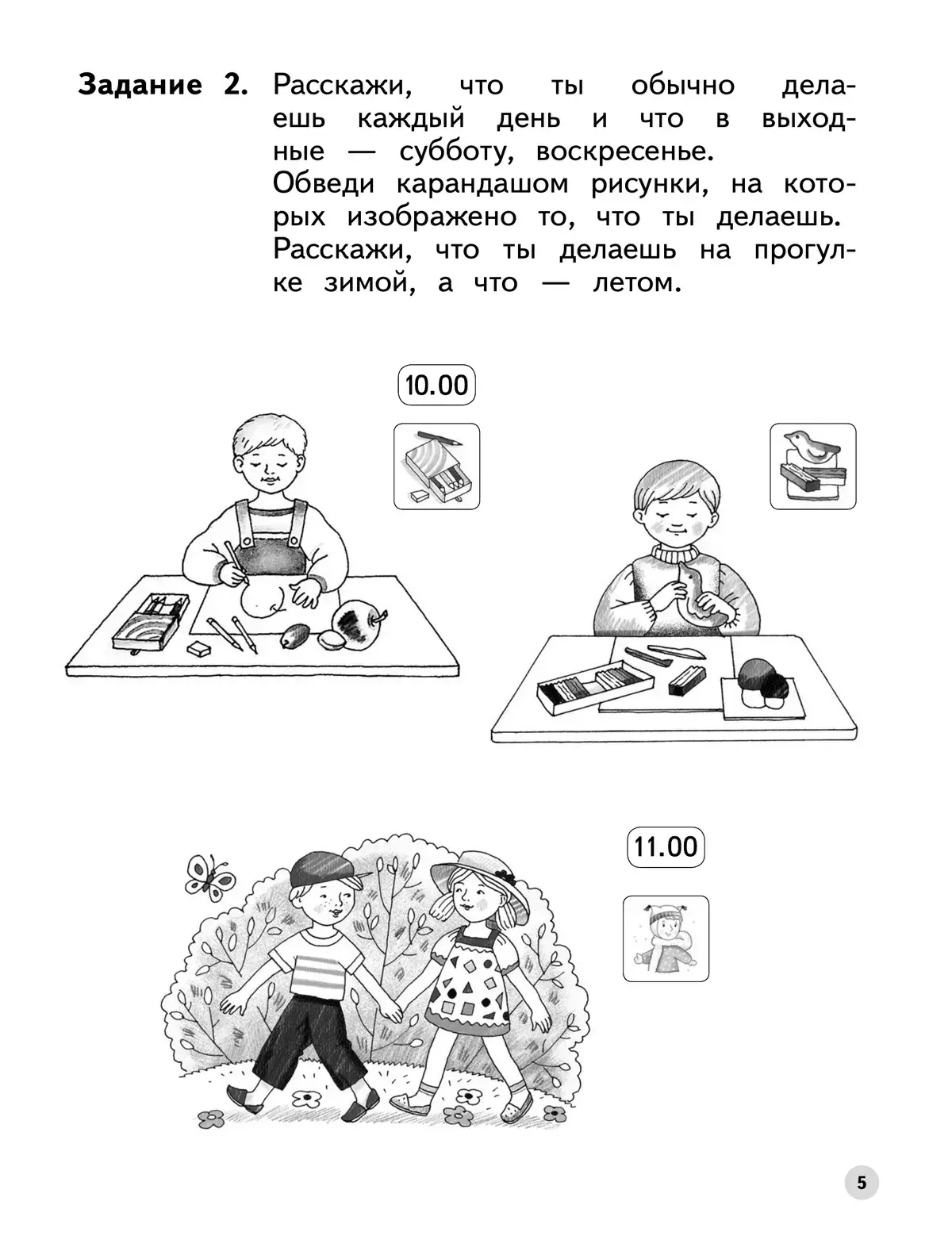 **Задание 2.** Расскажи, что ты обычно делаешь каждый день и что в выходные — субботу, воскресенье.
Обведи карандашом рисунки, на которых изображено то, что ты делаешь.
Расскажи, что ты делаешь на прогулке зимой, а что — летом.

10.00

11.00

5