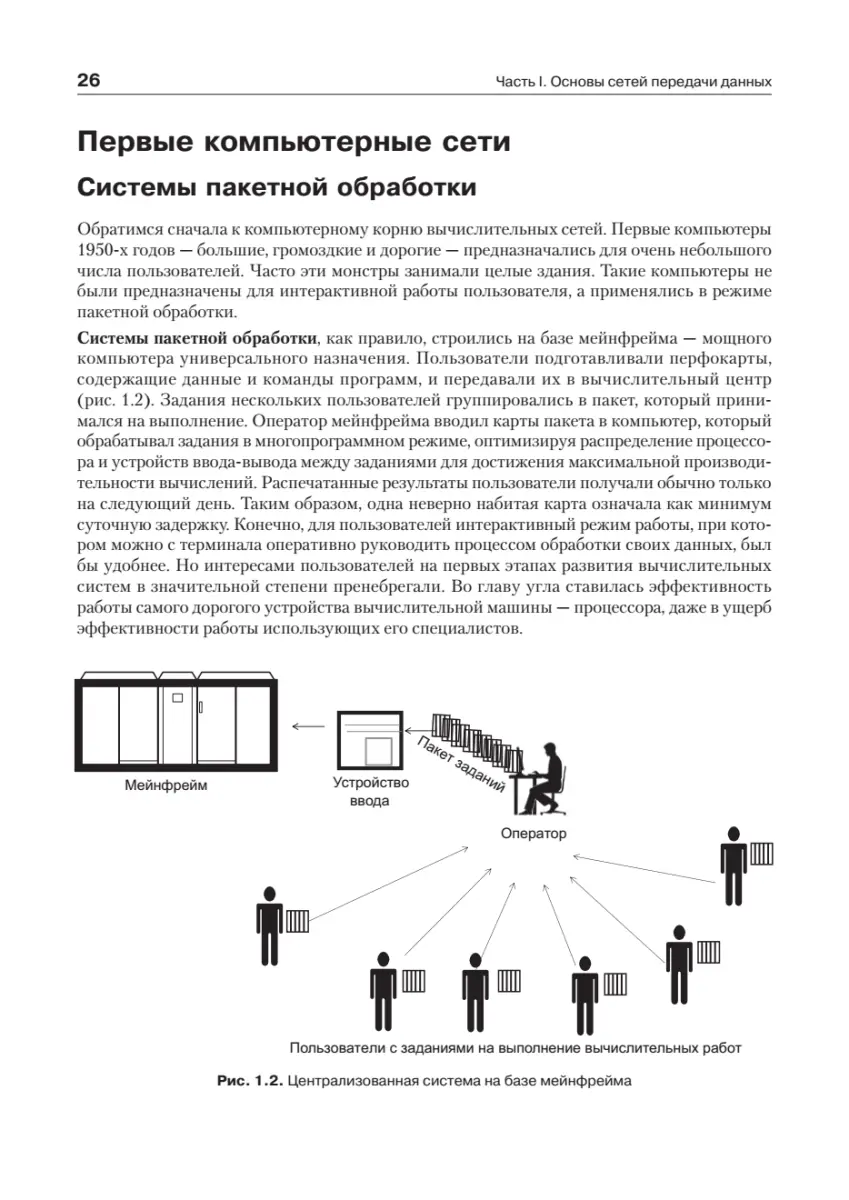 26

Часть I. Основы сетей передачи данных

Первые компьютерные сети

Системы пакетной обработки

Обратимся сначала к компьютерному корню вычислительных сетей. Первые компьютеры 1950-х годов — большие, громоздкие и дорогие — предназначались для очень небольшого числа пользователей. Часто эти монстры занимали целые здания. Такие компьютеры не были предназначены для интерактивной работы пользователя, а применялись в режиме пакетной обработки.

Системы пакетной обработки, как правило, строились на базе мейнфрейма — мощного компьютера универсального назначения. Пользователи подготавливали перфокарты, содержащие данные и команды программ, и передавали их в вычислительный центр (рис. 1.2). Задания нескольких пользователей группировались в пакет, который принимался на выполнение. Оператор мейнфрейма вводил карты пакета в компьютер, который обрабатывал задания в многопрограммном режиме, оптимизируя распределение процессора и устройств ввода-вывода между заданиями для достижения максимальной производительности вычислений. Распечатанные результаты пользователи получали обычно только на следующий день. Таким образом, одна неверно набитая карта означала как минимум суточную задержку. Конечно, для пользователей интерактивный режим работы, при котором можно с терминала оперативно руководить процессом обработки своих данных, был бы удобнее. Но интересами пользователей на первых этапах развития вычислительных систем в значительной степени пренебрегали. Во главу угла ставилась эффективность работы самого дорогого устройства вычислительной машины — процессора, даже в ущерб эффективности работы использующих его специалистов.

Мейнфрейм

Устройство ввода

Пакет заданий

Оператор

Пользователи с заданиями на выполнение вычислительных работ

Рис. 1.2. Централизованная система на базе мейнфрейма