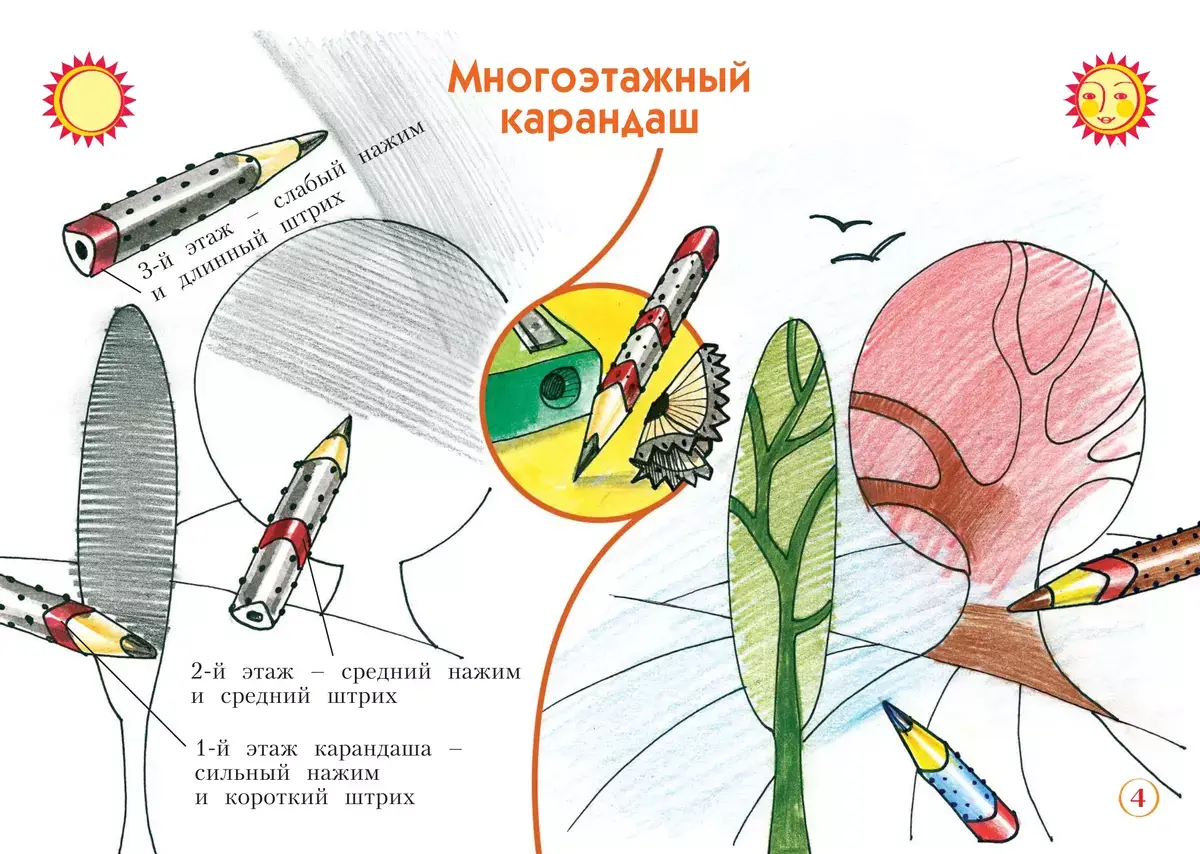 Многоэтажный карандаш

3-й этаж – слабый нажим и длинный штрих

2-й этаж – средний нажим и средний штрих

1-й этаж карандаша – сильный нажим и короткий штрих

4