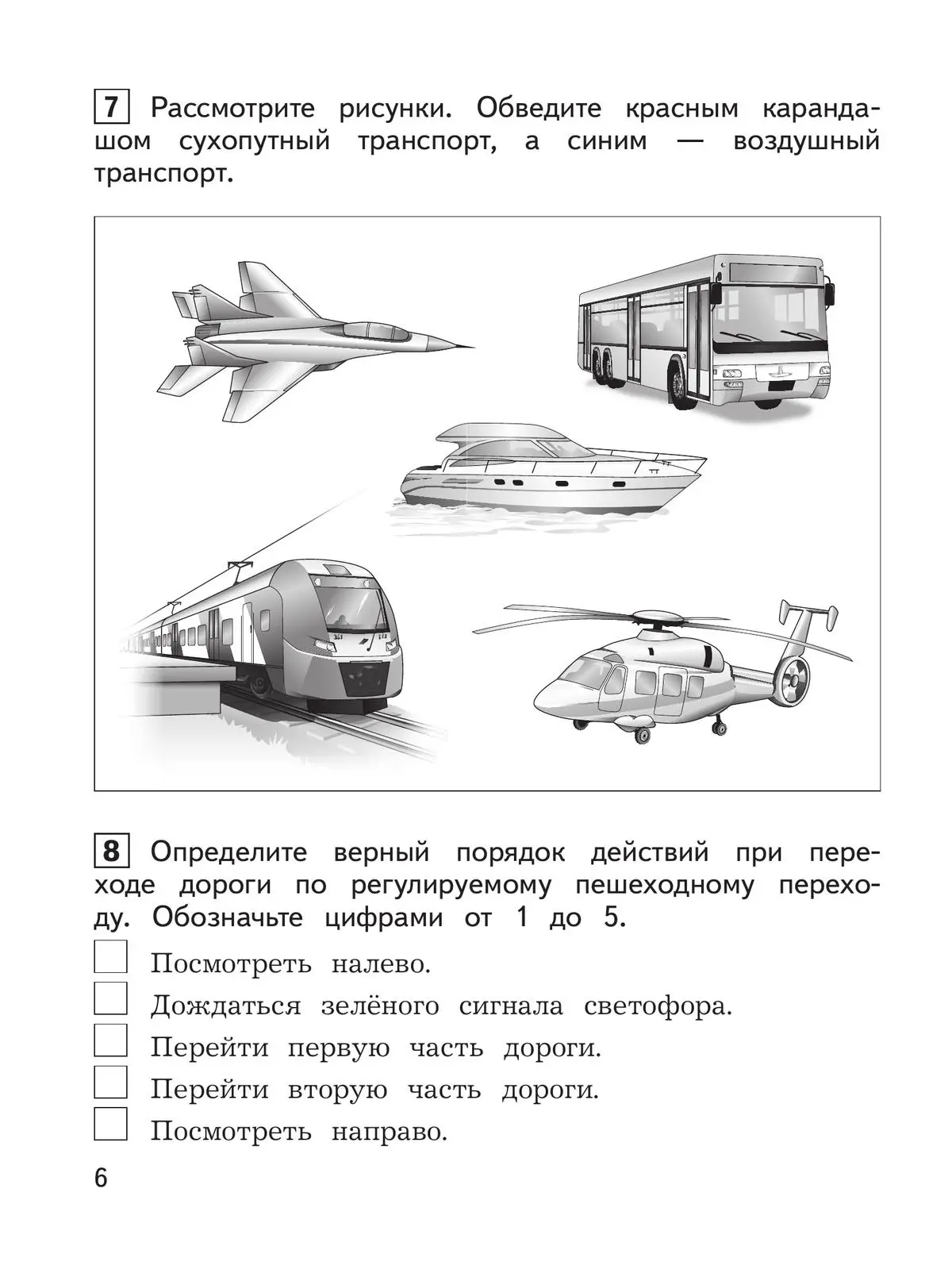 7 Рассмотрите рисунки. Обведите красным карандашом сухопутный транспорт, а синим — воздушный транспорт.

8 Определите верный порядок действий при переходе дороги по регулируемому пешеходному переходу. Обозначьте цифрами от 1 до 5.

Посмотреть налево.

Дождаться зелёного сигнала светофора.

Перейти первую часть дороги.

Перейти вторую часть дороги.

Посмотреть направо.

6