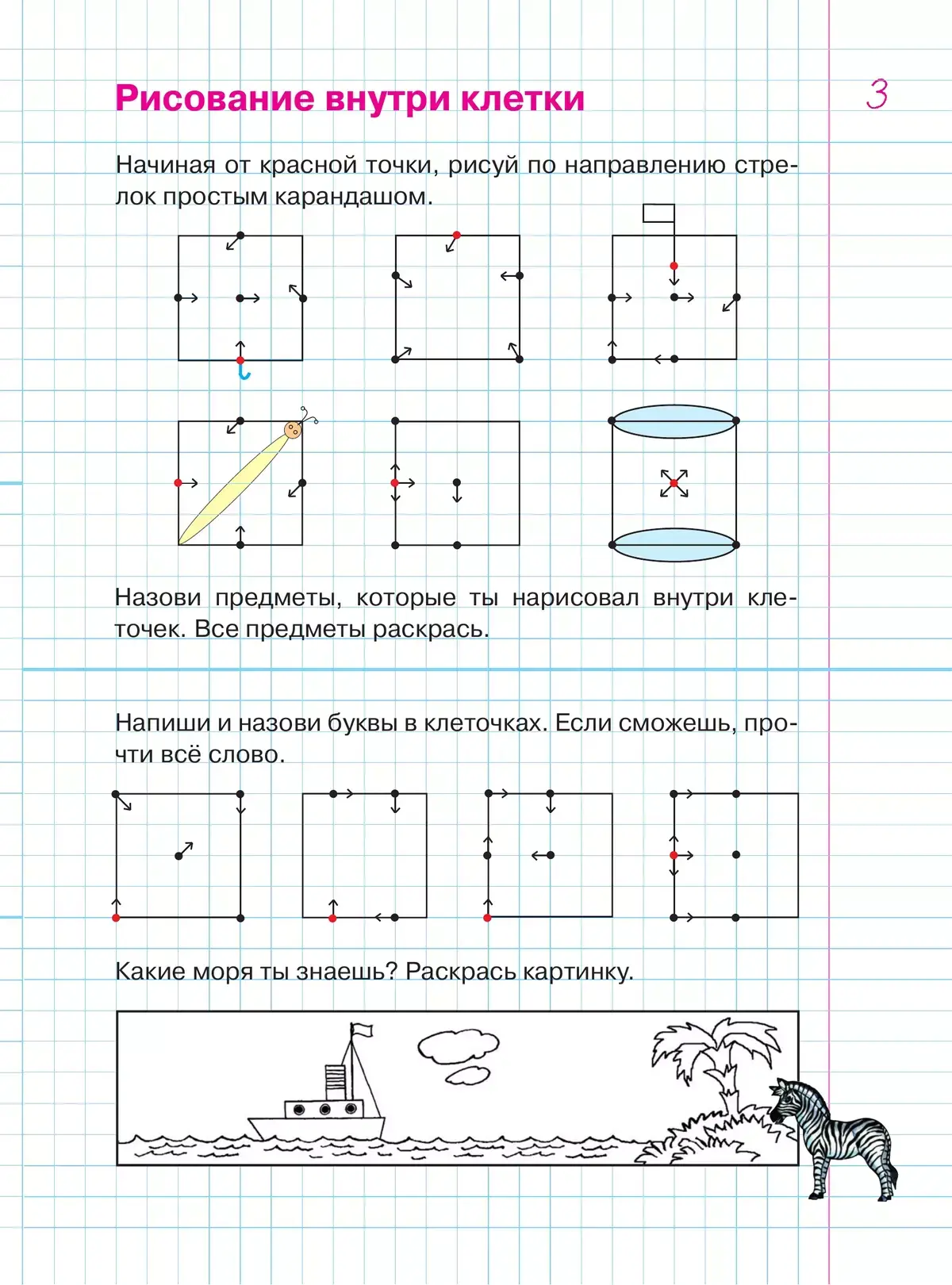 Рисование внутри клетки

3

Начиная от красной точки, рисуй по направлению стрелок простым карандашом.

Назови предметы, которые ты нарисовал внутри клеточек. Все предметы раскрась.

Напиши и назови буквы в клеточках. Если сможешь, прочти всё слово.

Какие моря ты знаешь? Раскрась картинку.