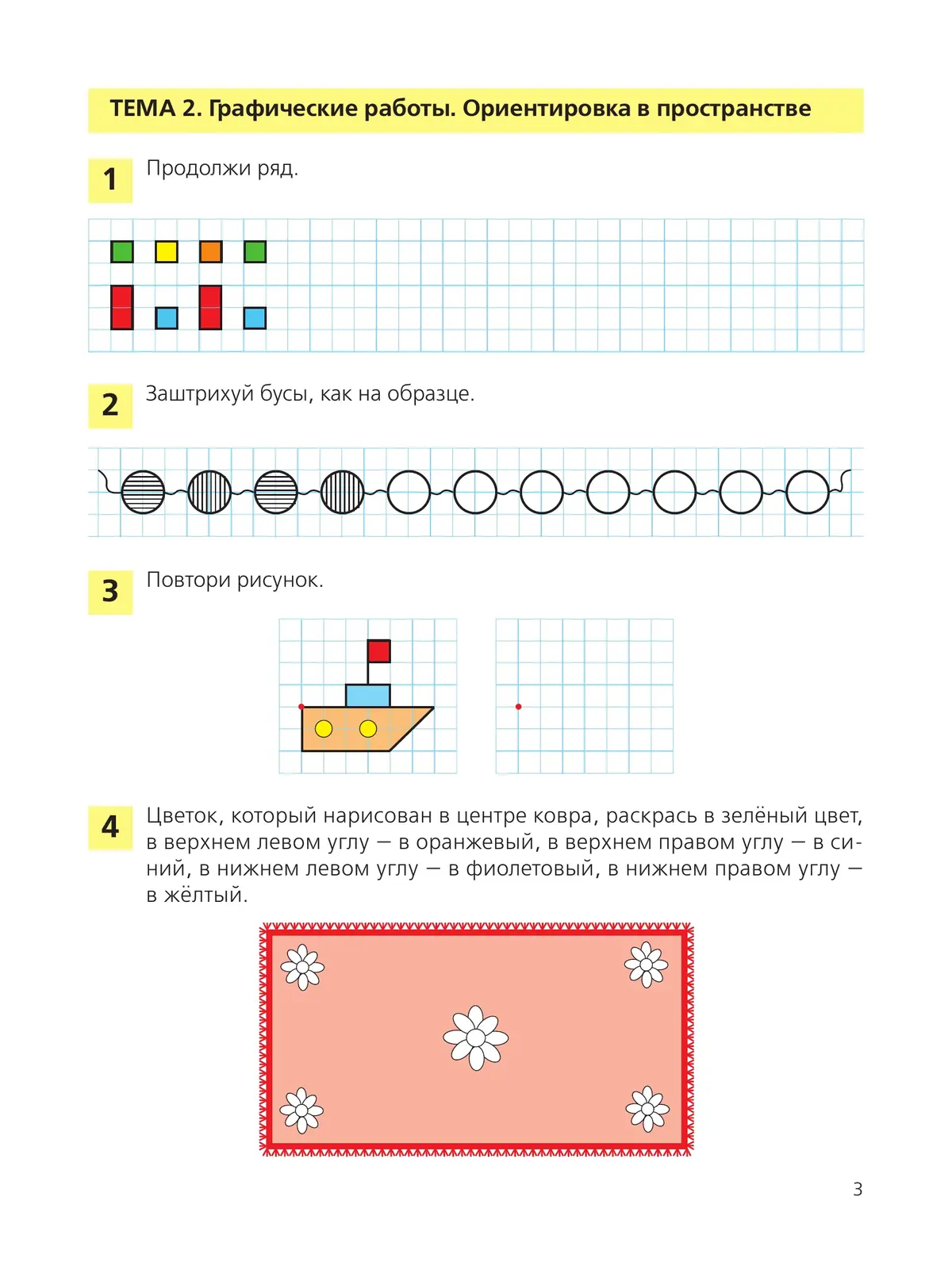 ТЕМА 2. Графические работы. Ориентировка в пространстве

1 Продолжи ряд.

2 Заштрихуй бусы, как на образце.

3 Повтори рисунок.

4 Цветок, который нарисован в центре ковра, раскрась в зелёный цвет, в верхнем левом углу — в оранжевый, в верхнем правом углу — в синий, в нижнем левом углу — в фиолетовый, в нижнем правом углу — в жёлтый.

3