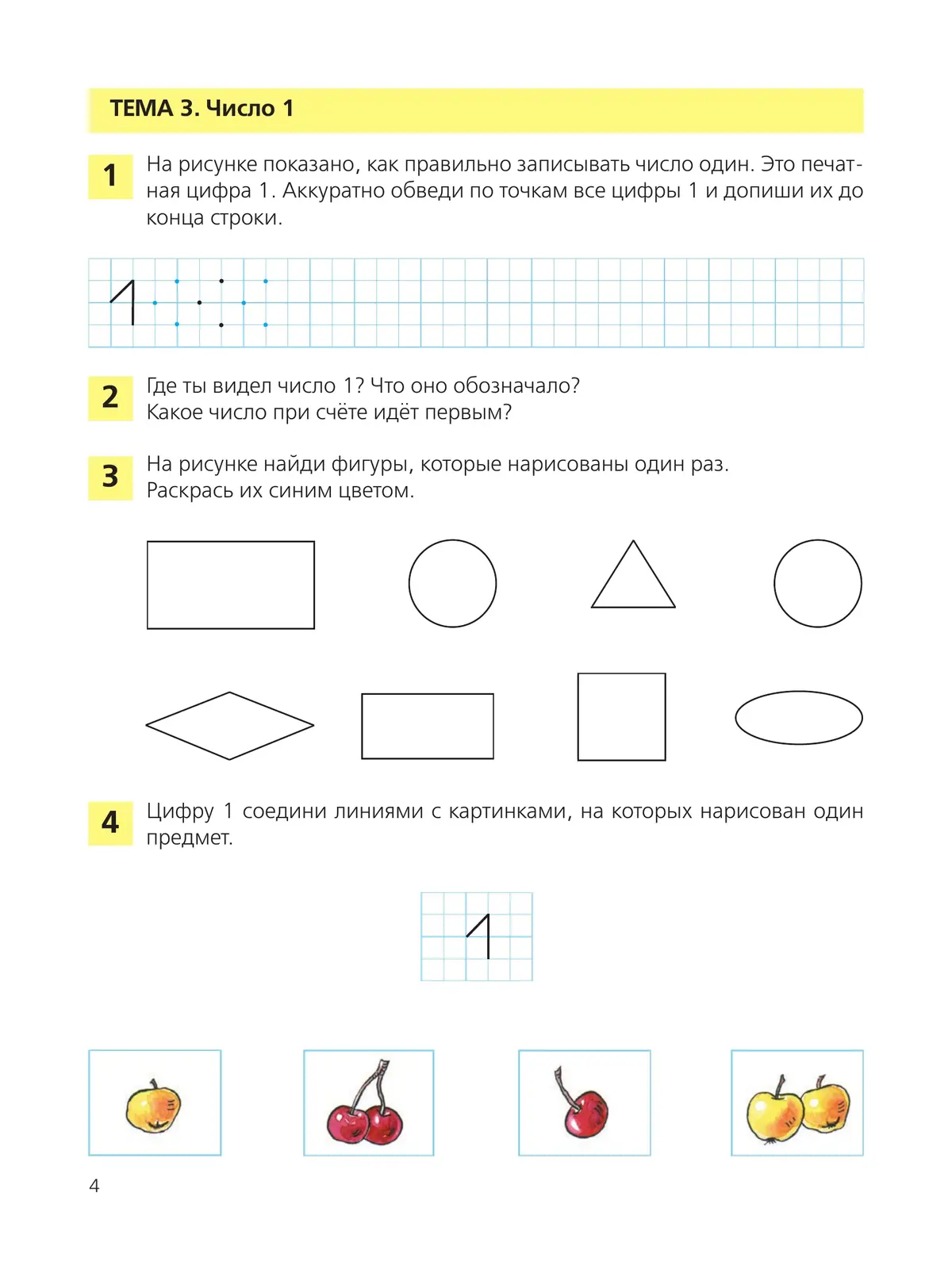 ТЕМА 3. Число 1

1 На рисунке показано, как правильно записывать число один. Это печатная цифра 1. Аккуратно обведи по точкам все цифры 1 и допиши их до конца строки.

1

2 Где ты видел число 1? Что оно обозначало?
Какое число при счёте идёт первым?

3 На рисунке найди фигуры, которые нарисованы один раз.
Раскрась их синим цветом.

4 Цифру 1 соедини линиями с картинками, на которых нарисован один предмет.

1

4