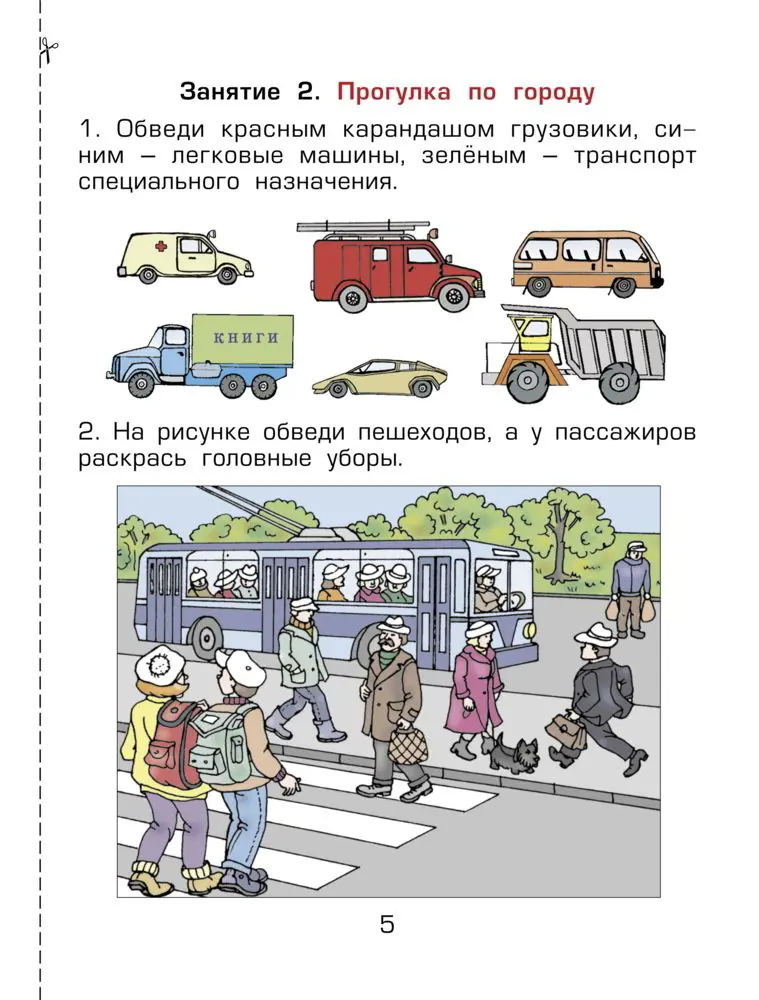 Занятие 2. Прогулка по городу

1. Обведи красным карандашом грузовики, синим – легковые машины, зелёным – транспорт специального назначения.

КНИГИ

2. На рисунке обведи пешеходов, а у пассажиров раскрась головные уборы.

5