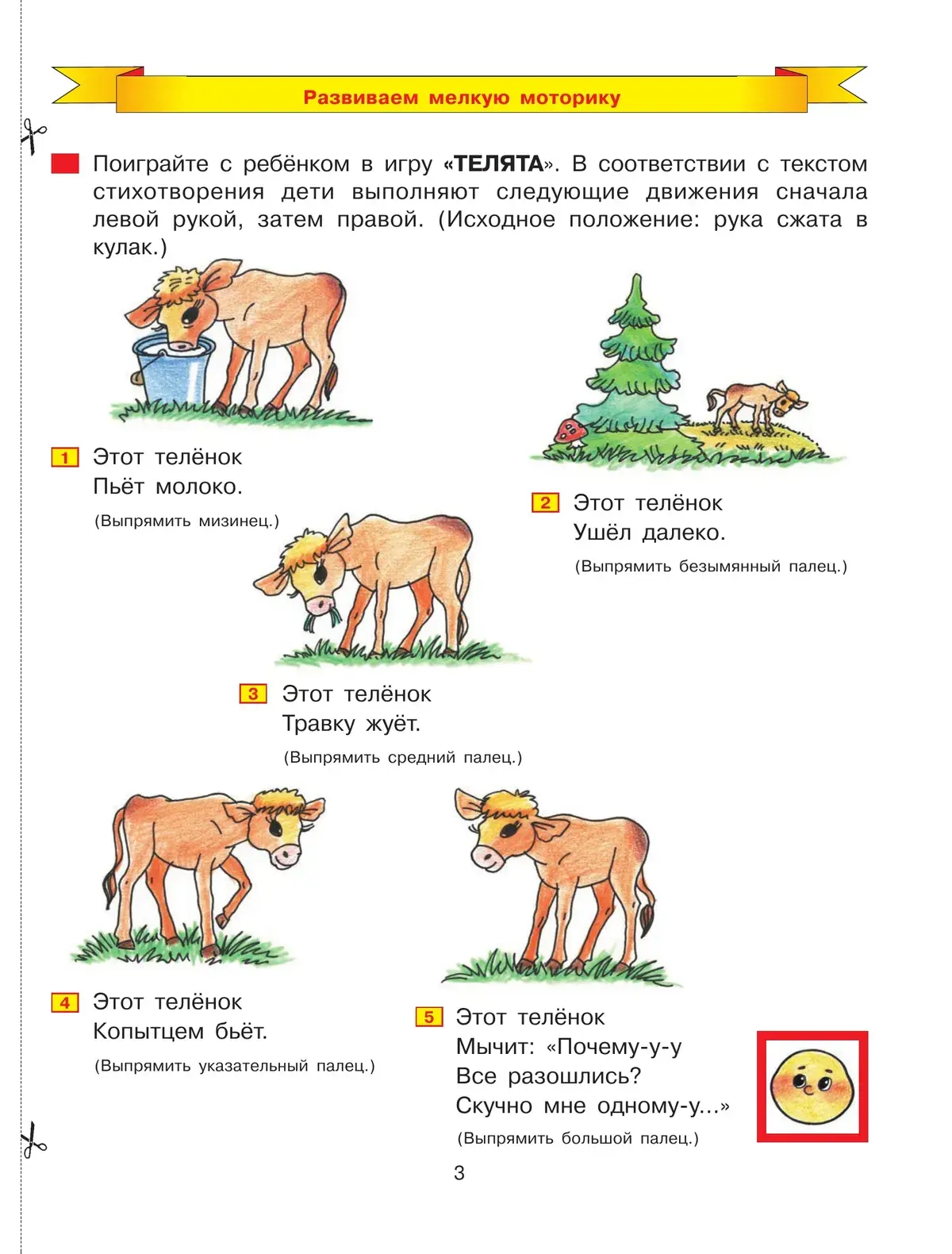 Развиваем мелкую моторику

Поиграйте с ребёнком в игру «ТЕЛЯТА». В соответствии с текстом стихотворения дети выполняют следующие движения сначала левой рукой, затем правой. (Исходное положение: рука сжата в кулак.)

1 Этот телёнок
Пьёт молоко.
(Выпрямить мизинец.)

2 Этот телёнок
Ушёл далеко.
(Выпрямить безымянный палец.)

3 Этот телёнок
Травку жуёт.
(Выпрямить средний палец.)

4 Этот телёнок
Копытцем бьёт.
(Выпрямить указательный палец.)

5 Этот телёнок
Мычит: «Почему-у-у
Все разошлись?
Скучно мне одному-у...»
(Выпрямить большой палец.)

3