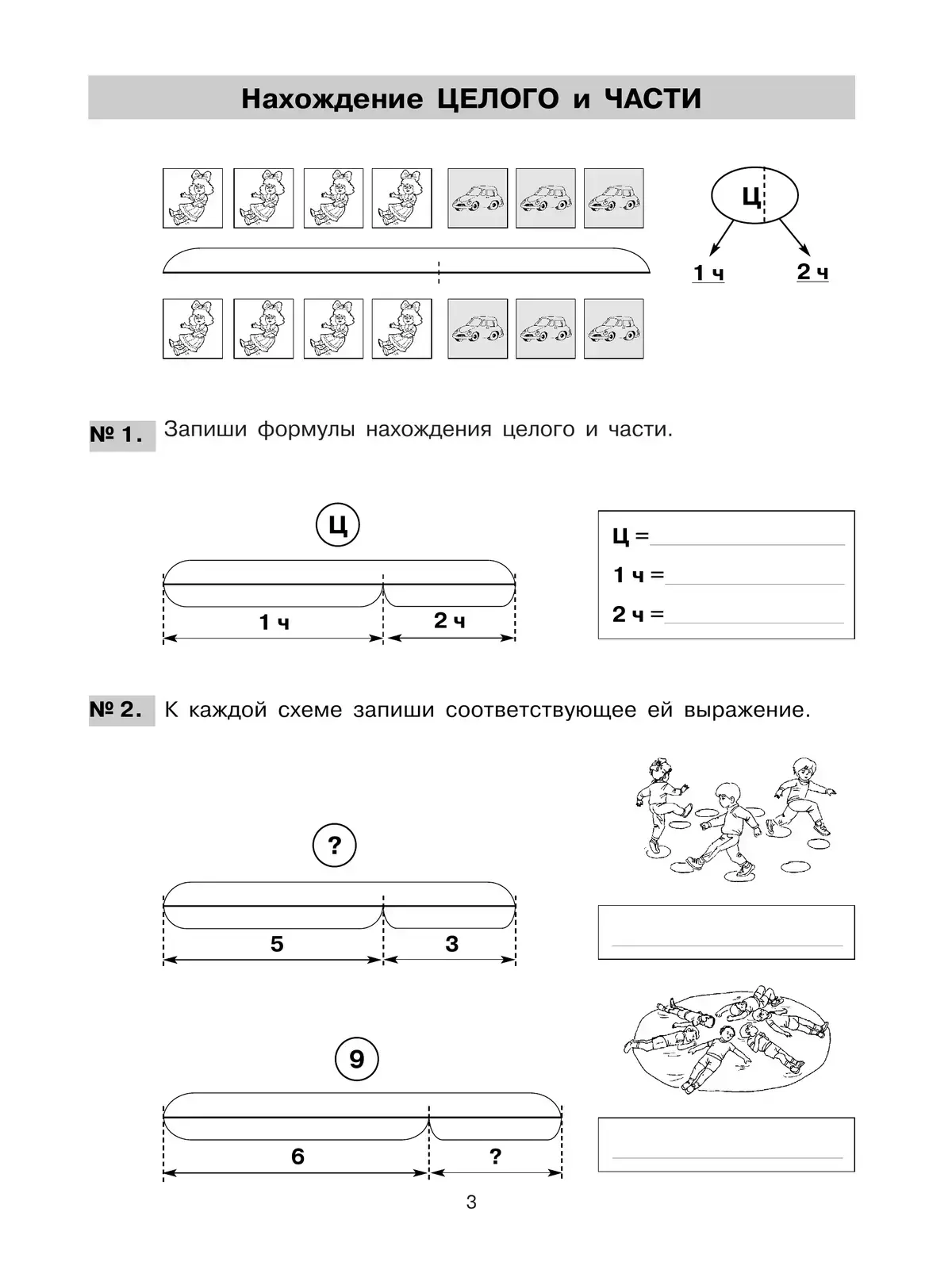 Нахождение ЦЕЛОГО и ЧАСТИ

Ц

1 ч

2 ч

№ 1. Запиши формулы нахождения целого и части.

Ц

1 ч

2 ч

Ц =

1 ч =

2 ч =

№ 2. К каждой схеме запиши соответствующее ей выражение.

?

5

3

9

6

?

3