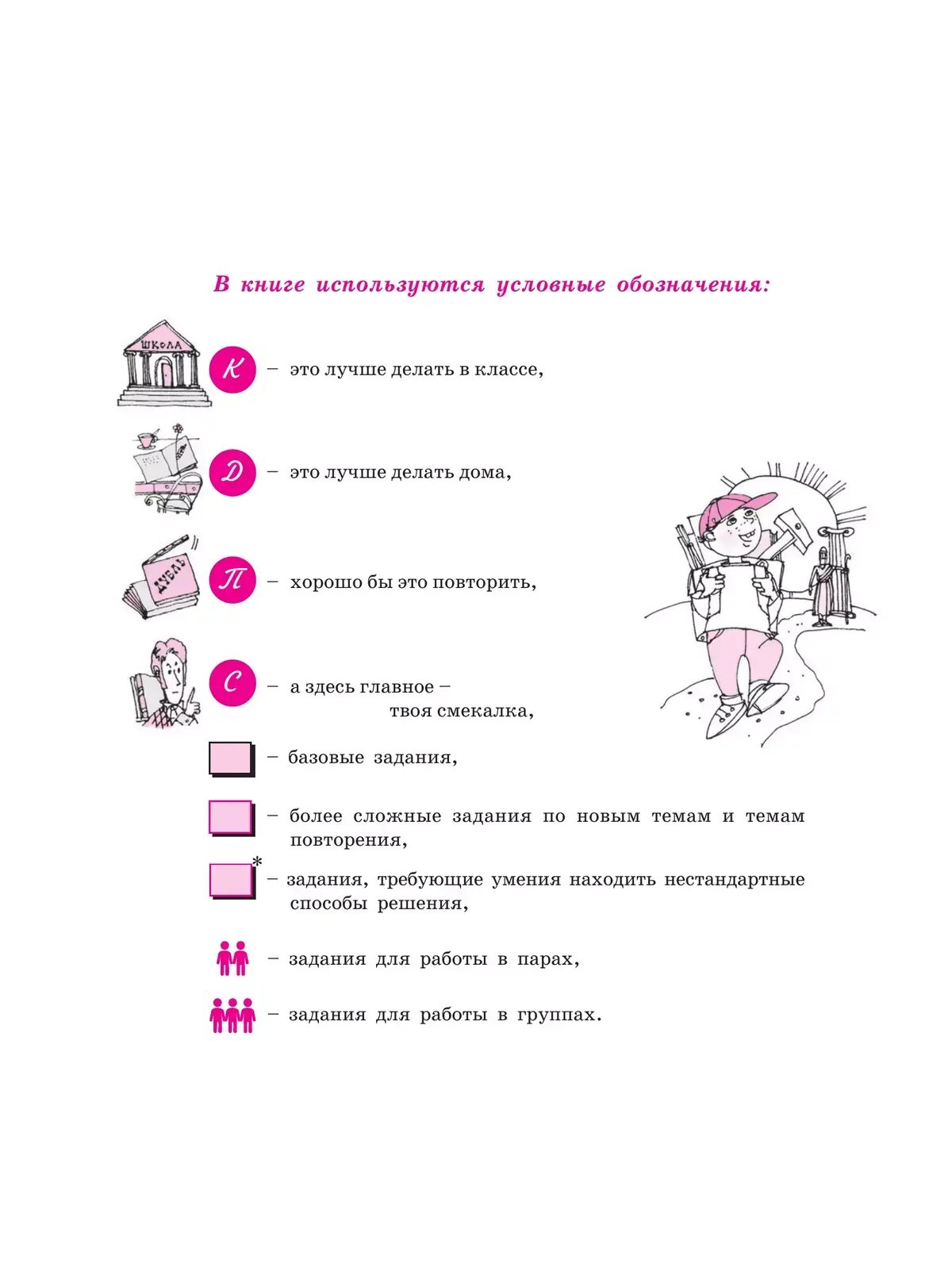 В книге используются условные обозначения:

ШКОЛА

К – это лучше делать в классе,

Д – это лучше делать дома,

ДУБЛЬ

П – хорошо бы это повторить,

С – а здесь главное – твоя смекалка,

– базовые задания,

– более сложные задания по новым темам и темам повторения,

* – задания, требующие умения находить нестандартные способы решения,

– задания для работы в парах,

– задания для работы в группах.