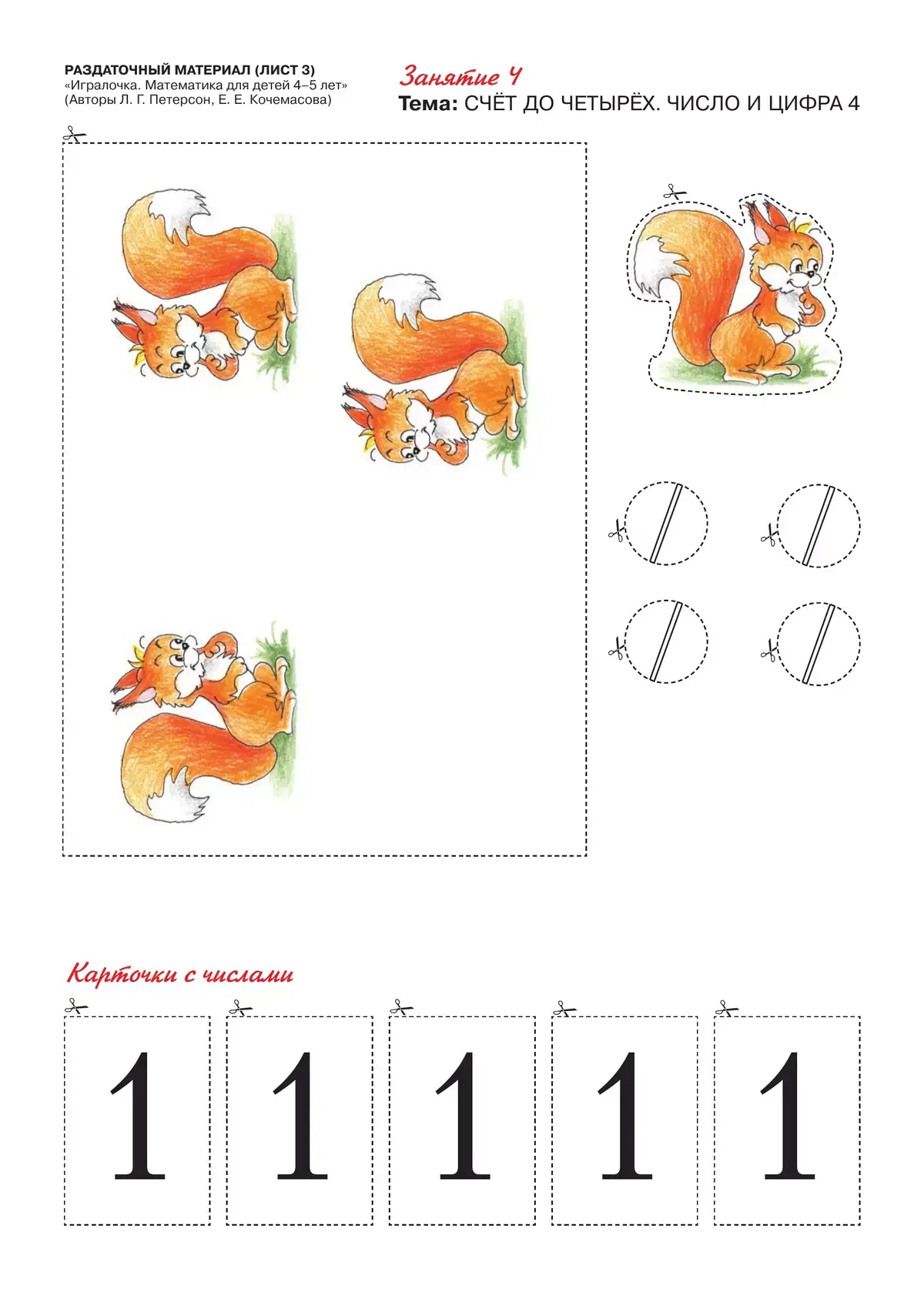 РАЗДАТОЧНЫЙ МАТЕРИАЛ (ЛИСТ 3)
«Игралочка. Математика для детей 4–5 лет»
(Авторы Л. Г. Петерсон, Е. Е. Кочемасова)

Занятие 4
Тема: СЧЁТ ДО ЧЕТЫРЁХ. ЧИСЛО И ЦИФРА 4

Карточки с числами

1

1

1

1

1