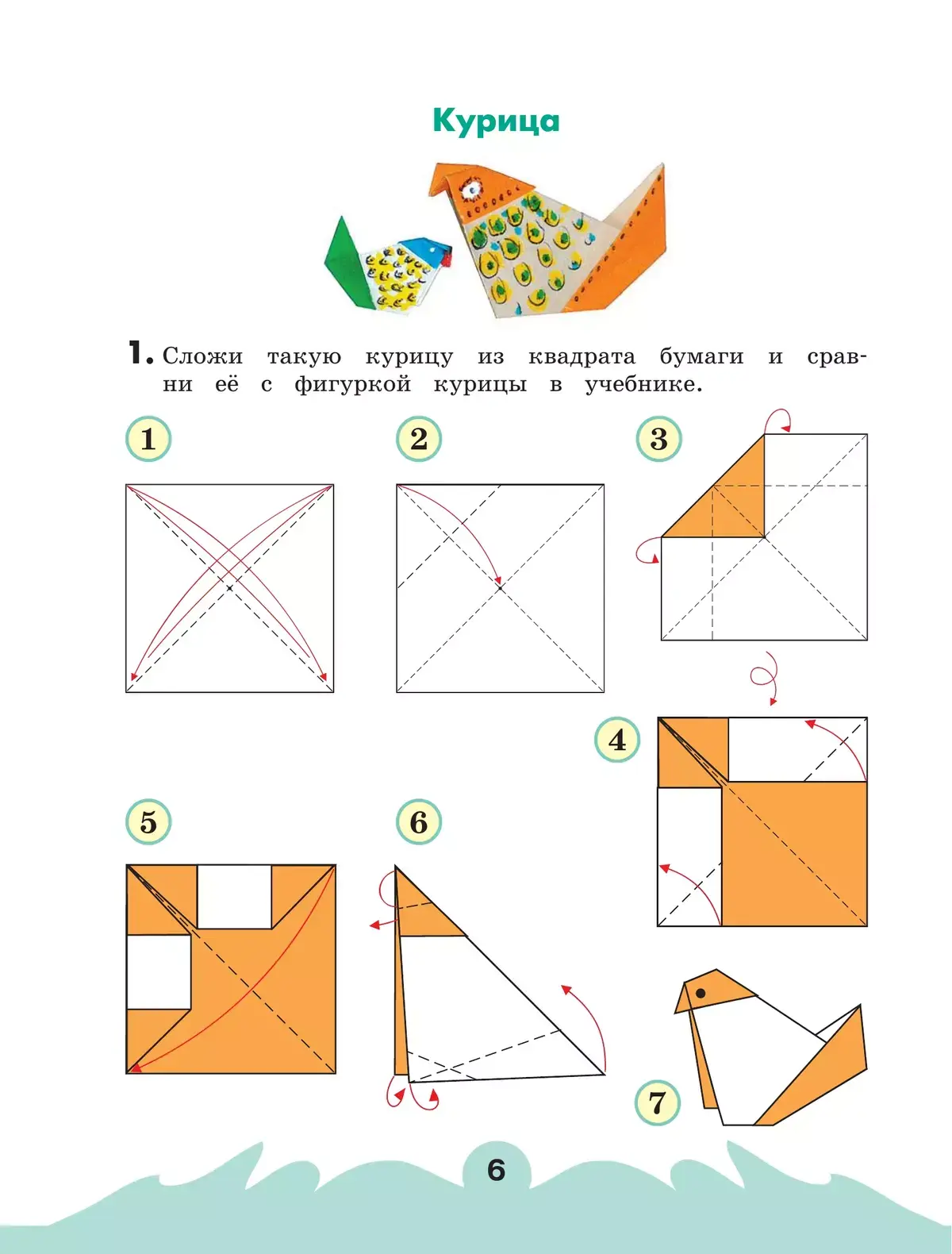 Курица

1. Сложи такую курицу из квадрата бумаги и сравни её с фигуркой курицы в учебнике.

1

2

3

4

5

6

7

6