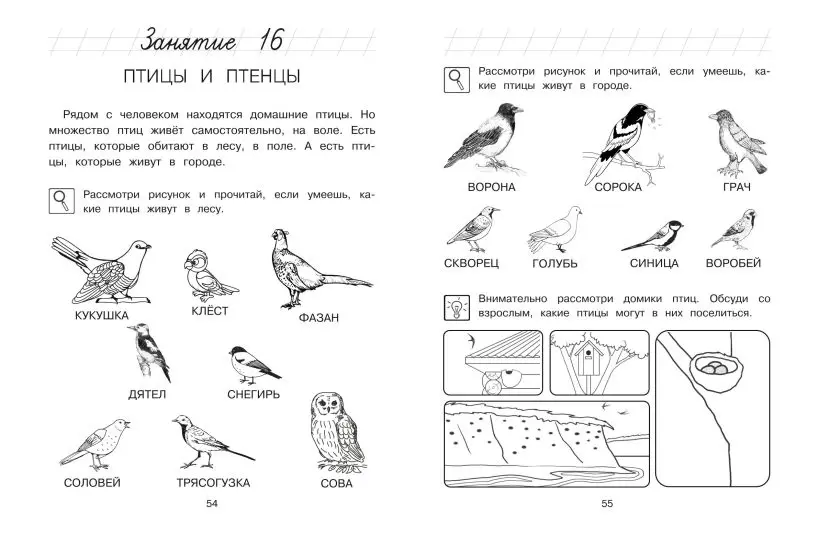 Занятие 16

ПТИЦЫ И ПТЕНЦЫ

Рядом с человеком находятся домашние птицы. Но множество птиц живёт самостоятельно, на воле. Есть птицы, которые обитают в лесу, в поле. А есть птицы, которые живут в городе.

Рассмотри рисунок и прочитай, если умеешь, какие птицы живут в лесу.

КУКУШКА

КЛЁСТ

ФАЗАН

ДЯТЕЛ

СНЕГИРЬ

СОЛОВЕЙ

ТРЯСОГУЗКА

СОВА

54

Рассмотри рисунок и прочитай, если умеешь, какие птицы живут в городе.

ВОРОНА

СОРОКА

ГРАЧ

СКВОРЕЦ

ГОЛУБЬ

СИНИЦА

ВОРОБЕЙ

Внимательно рассмотри домики птиц. Обсуди со взрослым, какие птицы могут в них поселиться.

55