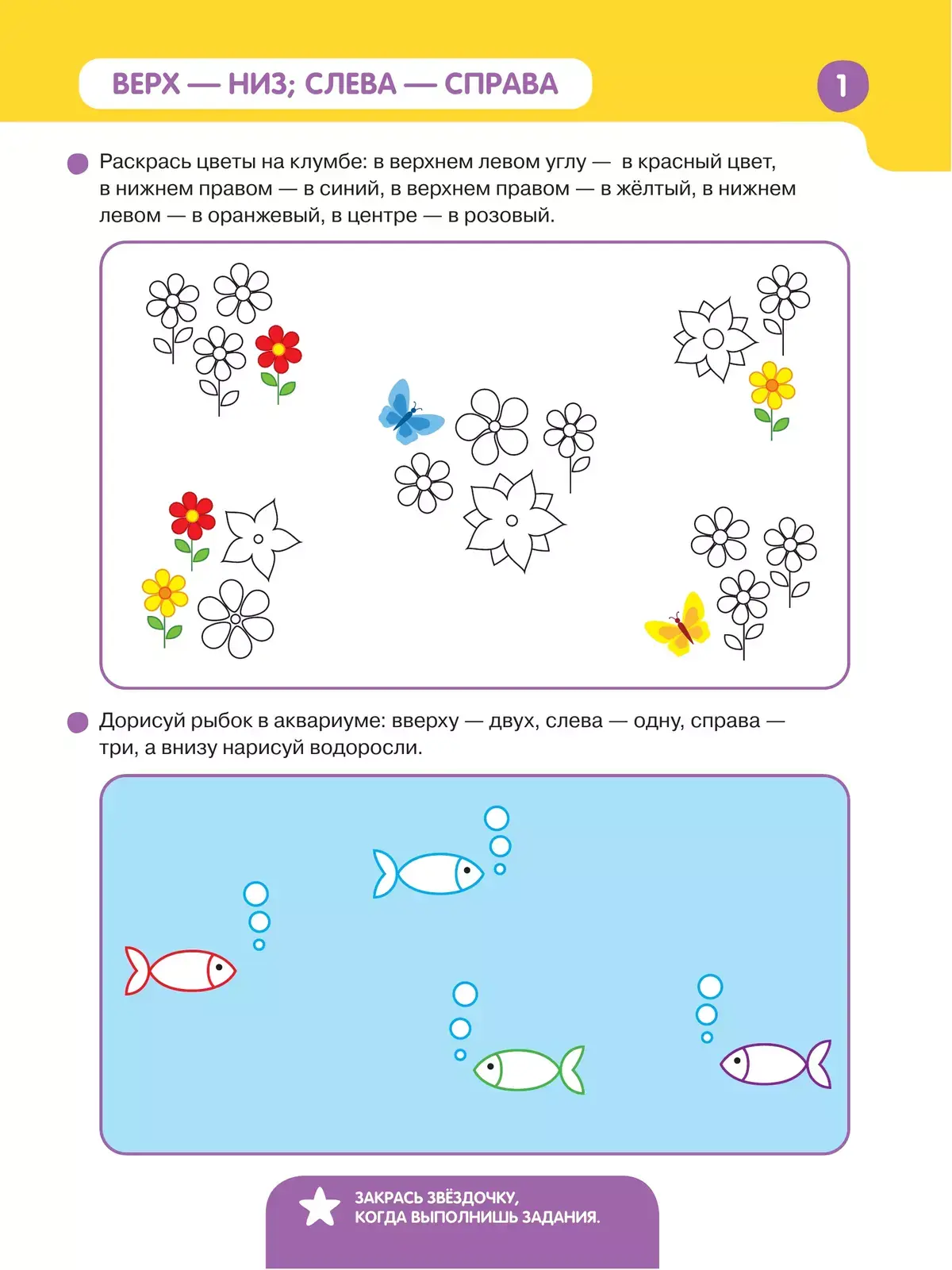 ВЕРХ — НИЗ; СЛЕВА — СПРАВА

1

Раскрась цветы на клумбе: в верхнем левом углу — в красный цвет, в нижнем правом — в синий, в верхнем правом — в жёлтый, в нижнем левом — в оранжевый, в центре — в розовый.

Дорисуй рыбок в аквариуме: вверху — двух, слева — одну, справа — три, а внизу нарисуй водоросли.

ЗАКРАСЬ ЗВЁЗДОЧКУ, КОГДА ВЫПОЛНИШЬ ЗАДАНИЯ.