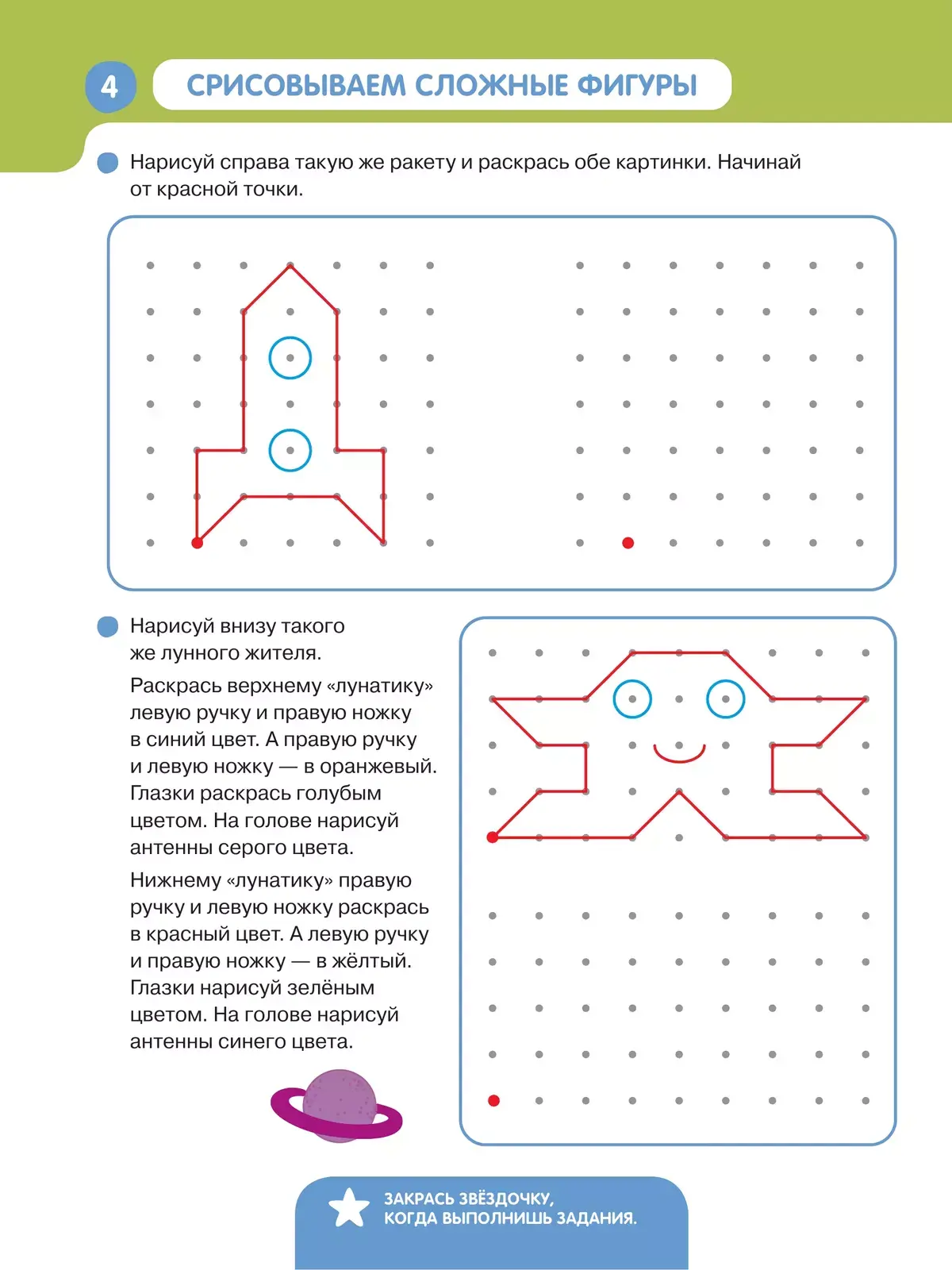 4

СРИСОВЫВАЕМ СЛОЖНЫЕ ФИГУРЫ

Нарисуй справа такую же ракету и раскрась обе картинки. Начинай от красной точки.

Нарисуй внизу такого же лунного жителя.

Раскрась верхнему «лунатику» левую ручку и правую ножку в синий цвет. А правую ручку и левую ножку — в оранжевый. Глазки раскрась голубым цветом. На голове нарисуй антенны серого цвета.

Нижнему «лунатику» правую ручку и левую ножку раскрась в красный цвет. А левую ручку и правую ножку — в жёлтый. Глазки нарисуй зелёным цветом. На голове нарисуй антенны синего цвета.

ЗАКРАСЬ ЗВЁЗДОЧКУ, КОГДА ВЫПОЛНИШЬ ЗАДАНИЯ.