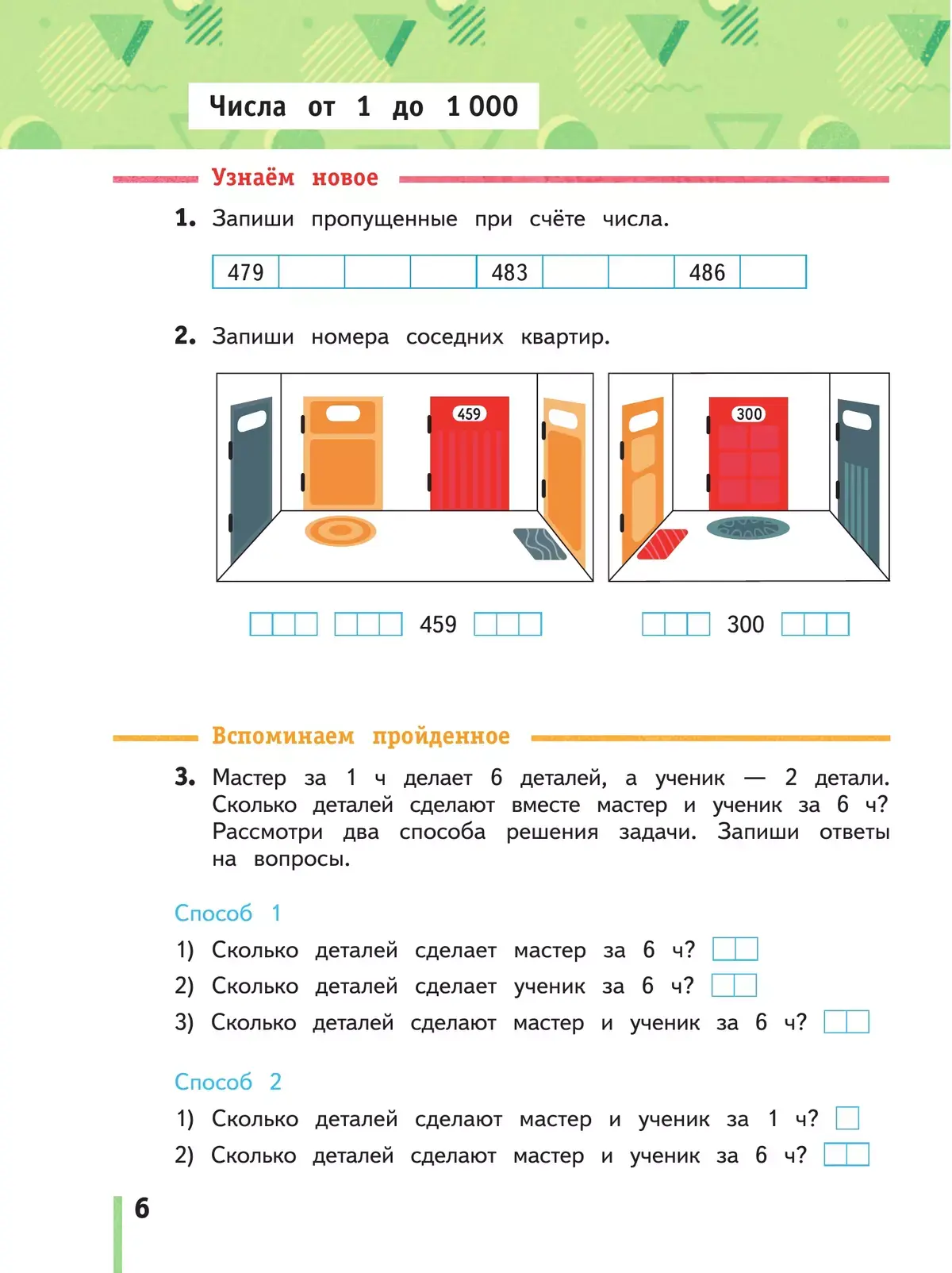 Числа от 1 до 1 000

Узнаём новое

1. Запиши пропущенные при счёте числа.

| 479 | | | | 483 | | | 486 | |
|---|---|---|---|---|---|---|---|---|

2. Запиши номера соседних квартир.

459

300

459

300

Вспоминаем пройденное

3. Мастер за 1 ч делает 6 деталей, а ученик — 2 детали. Сколько деталей сделают вместе мастер и ученик за 6 ч? Рассмотри два способа решения задачи. Запиши ответы на вопросы.

Способ 1

1) Сколько деталей сделает мастер за 6 ч?
2) Сколько деталей сделает ученик за 6 ч?
3) Сколько деталей сделают мастер и ученик за 6 ч?

Способ 2

1) Сколько деталей сделают мастер и ученик за 1 ч?
2) Сколько деталей сделают мастер и ученик за 6 ч?

6