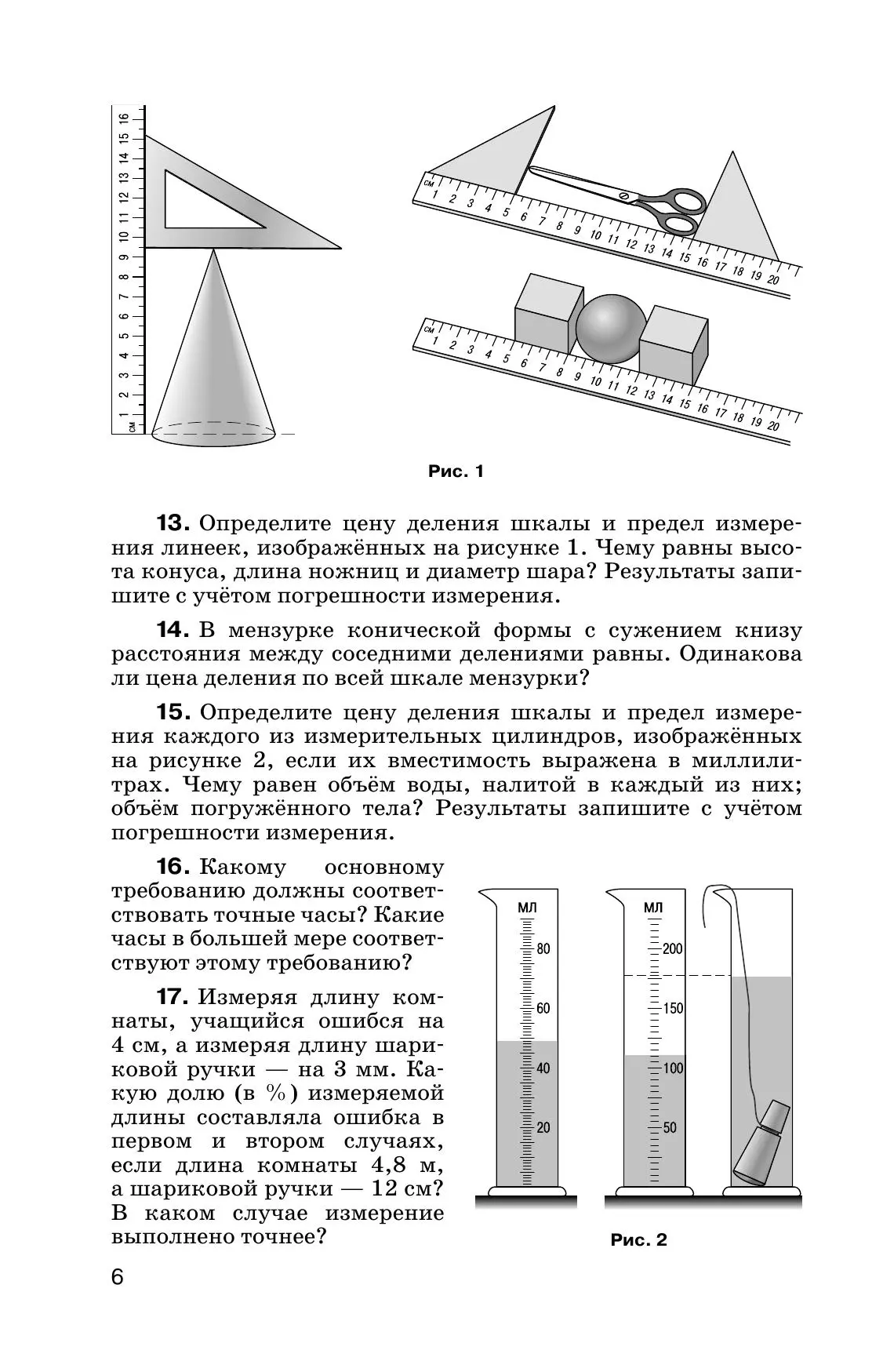 см 1 2 3 4 5 6 7 8 9 10 11 12 13 14 15 16

см 1 2 3 4 5 6 7 8 9 10 11 12 13 14 15 16 17 18 19 20

см 1 2 3 4 5 6 7 8 9 10 11 12 13 14 15 16 17 18 19 20

Рис. 1

13. Определите цену деления шкалы и предел измерения линеек, изображённых на рисунке 1. Чему равны высота конуса, длина ножниц и диаметр шара? Результаты запишите с учётом погрешности измерения.

14. В мензурке конической формы с сужением книзу расстояния между соседними делениями равны. Одинакова ли цена деления по всей шкале мензурки?

15. Определите цену деления шкалы и предел измерения каждого из измерительных цилиндров, изображённых на рисунке 2, если их вместимость выражена в миллилитрах. Чему равен объём воды, налитой в каждый из них; объём погружённого тела? Результаты запишите с учётом погрешности измерения.

16. Какому основному требованию должны соответствовать точные часы? Какие часы в большей мере соответствуют этому требованию?

17. Измеряя длину комнаты, учащийся ошибся на 4 см, а измеряя длину шариковой ручки — на 3 мм. Какую долю (в %) измеряемой длины составляла ошибка в первом и втором случаях, если длина комнаты 4,8 м, а шариковой ручки — 12 см? В каком случае измерение выполнено точнее?

мл 80 60 40 20

мл 200 150 100 50

Рис. 2

6