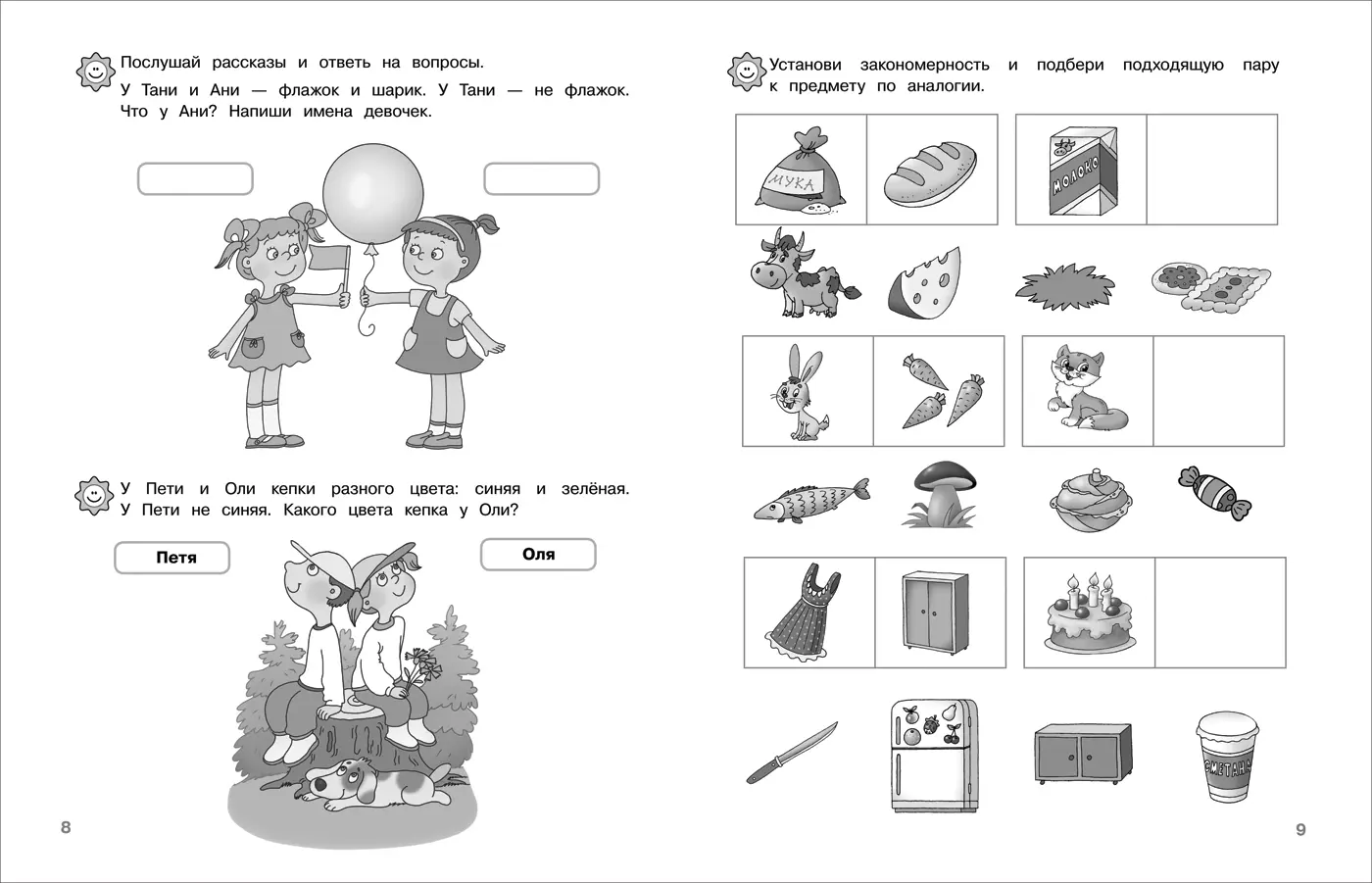 Послушай рассказы и ответь на вопросы.

У Тани и Ани — флажок и шарик. У Тани — не флажок. Что у Ани? Напиши имена девочек.

У Пети и Оли кепки разного цвета: синяя и зелёная. У Пети не синяя. Какого цвета кепка у Оли?

Петя

Оля

8

Установи закономерность и подбери подходящую пару к предмету по аналогии.

МУКА

МОЛОКО

СМЕТАНА

9