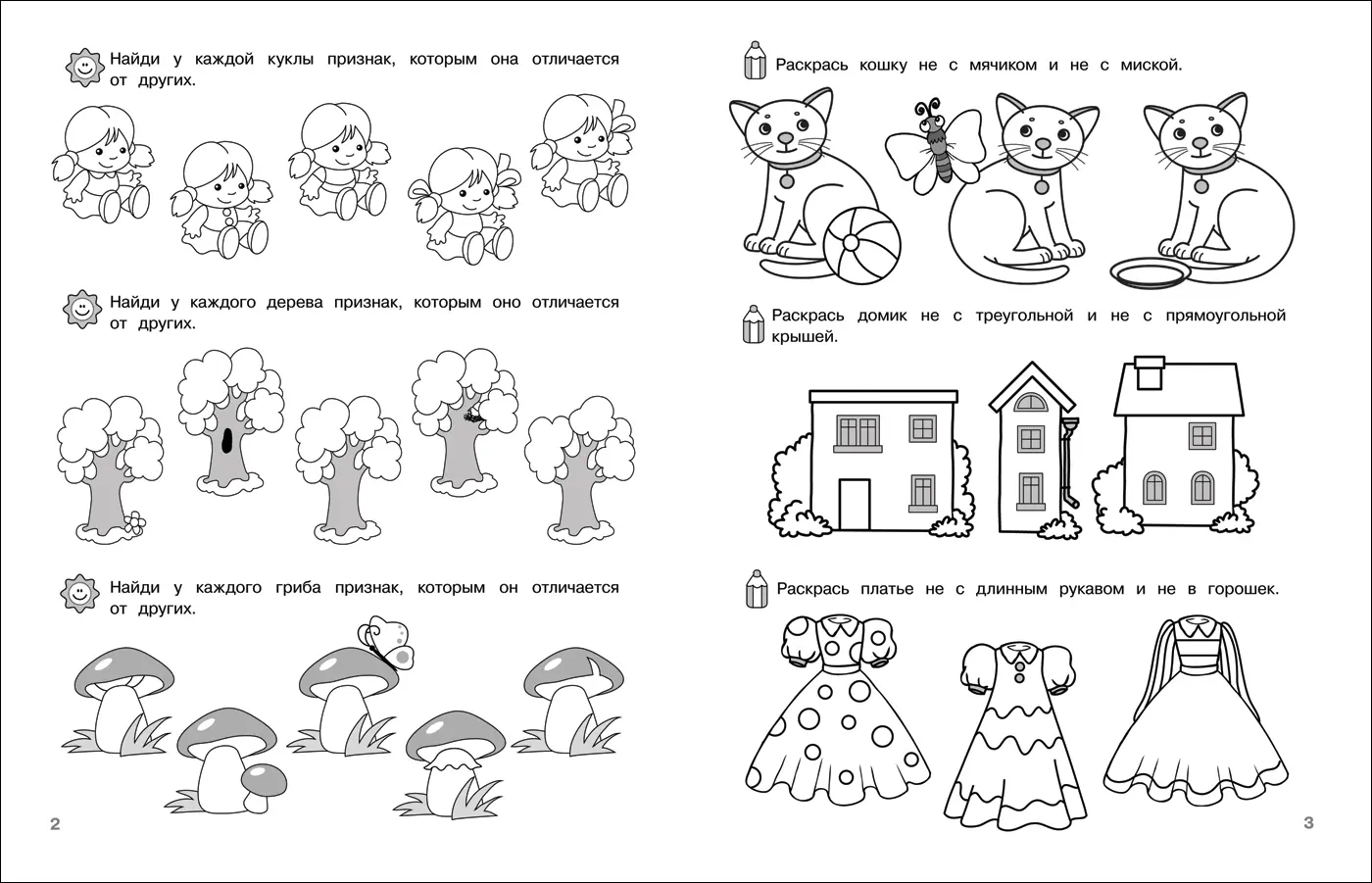 Найди у каждой куклы признак, которым она отличается от других.

Найди у каждого дерева признак, которым оно отличается от других.

Найди у каждого гриба признак, которым он отличается от других.

2

Раскрась кошку не с мячиком и не с миской.

Раскрась домик не с треугольной и не с прямоугольной крышей.

Раскрась платье не с длинным рукавом и не в горошек.

3