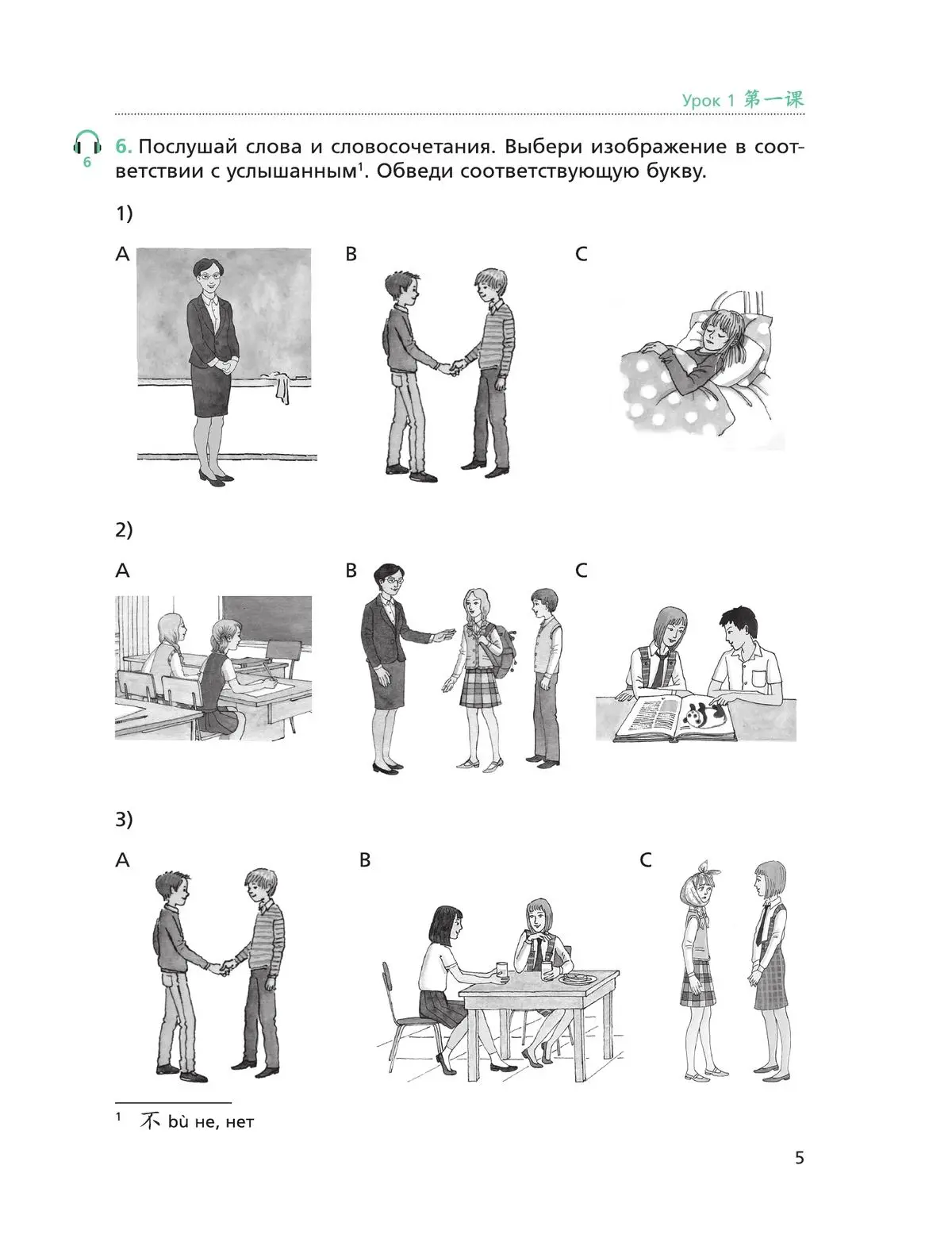 Урок 1 第一课

6

6. Послушай слова и словосочетания. Выбери изображение в соответствии с услышанным$^1$. Обведи соответствующую букву.

1)

A

B

C

2)

A

B

C

3)

A

B

C

$^1$ 不 bù не, нет

5