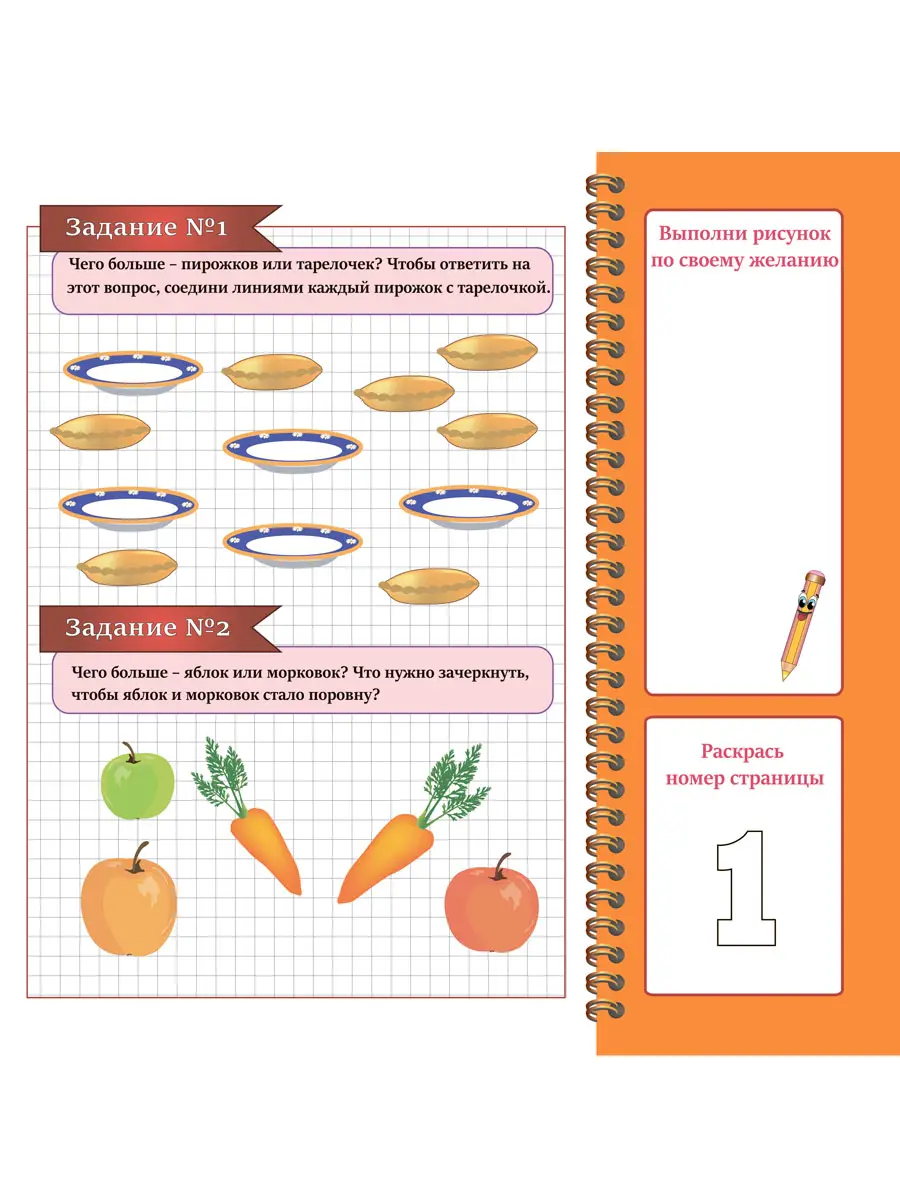 Задание №1

Чего больше – пирожков или тарелочек? Чтобы ответить на этот вопрос, соедини линиями каждый пирожок с тарелочкой.

Задание №2

Чего больше – яблок или морковок? Что нужно зачеркнуть, чтобы яблок и морковок стало поровну?

Выполни рисунок по своему желанию

Раскрась номер страницы

1