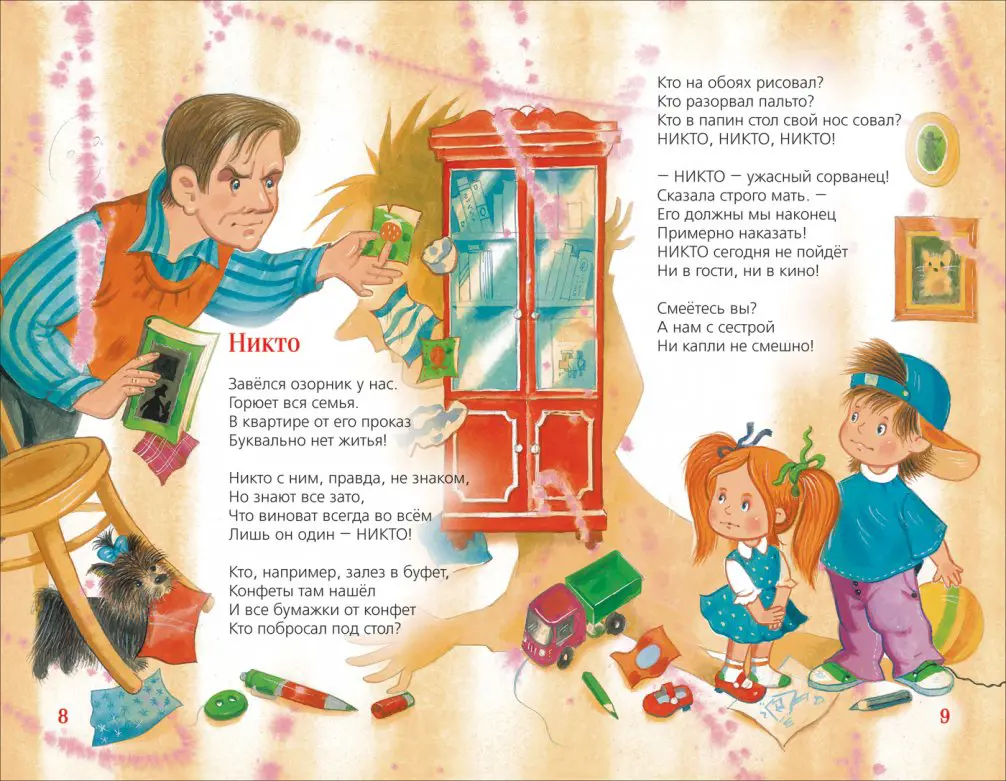 Никто

Завёлся озорник у нас.
Горюет вся семья.
В квартире от его проказ
Буквально нет житья!

Никто с ним, правда, не знаком,
Но знают все зато,
Что виноват всегда во всём
Лишь он один — НИКТО!

Кто, например, залез в буфет,
Конфеты там нашёл
И все бумажки от конфет
Кто побросал под стол?

8

Кто на обоях рисовал?
Кто разорвал пальто?
Кто в папин стол свой нос совал?
НИКТО, НИКТО, НИКТО!

— НИКТО — ужасный сорванец!
Сказала строго мать. —
Его должны мы наконец
Примерно наказать!
НИКТО сегодня не пойдёт
Ни в гости, ни в кино!

Смеётесь вы?
А нам с сестрой
Ни капли не смешно!

9