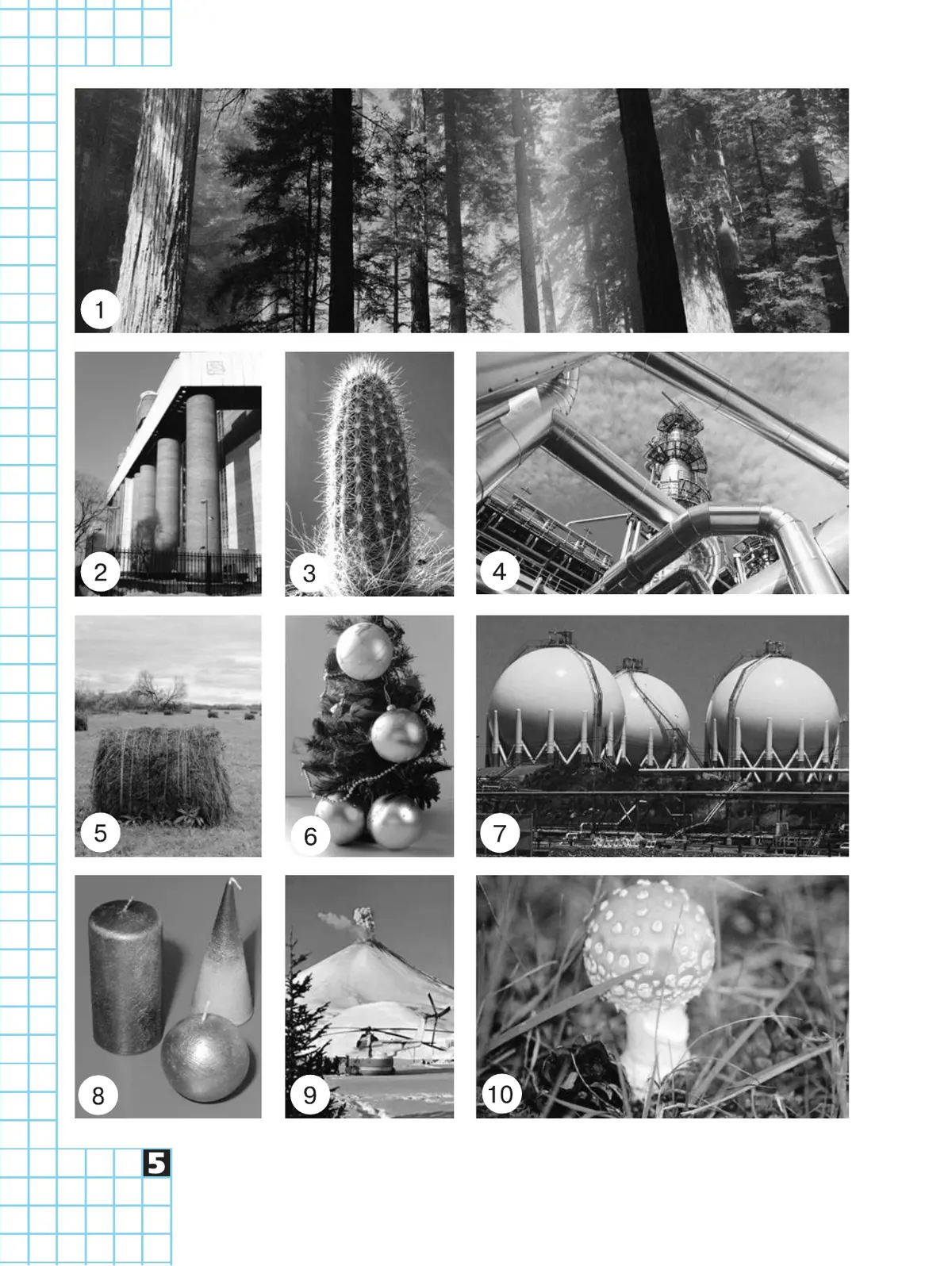 1

2

3

4

5

6

7

8

9

10

5