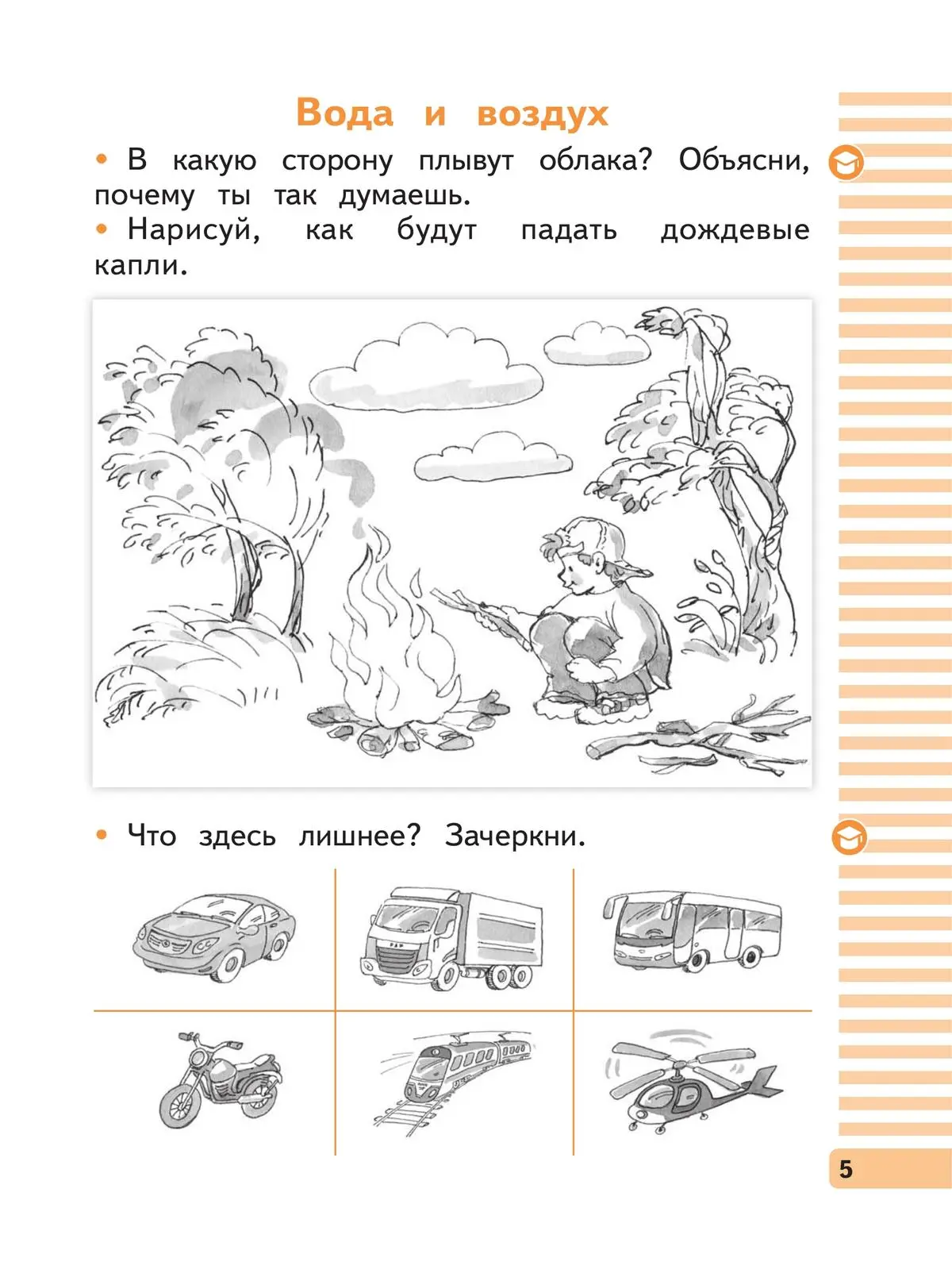 Вода и воздух

• В какую сторону плывут облака? Объясни, почему ты так думаешь.
• Нарисуй, как будут падать дождевые капли.

• Что здесь лишнее? Зачеркни.

5