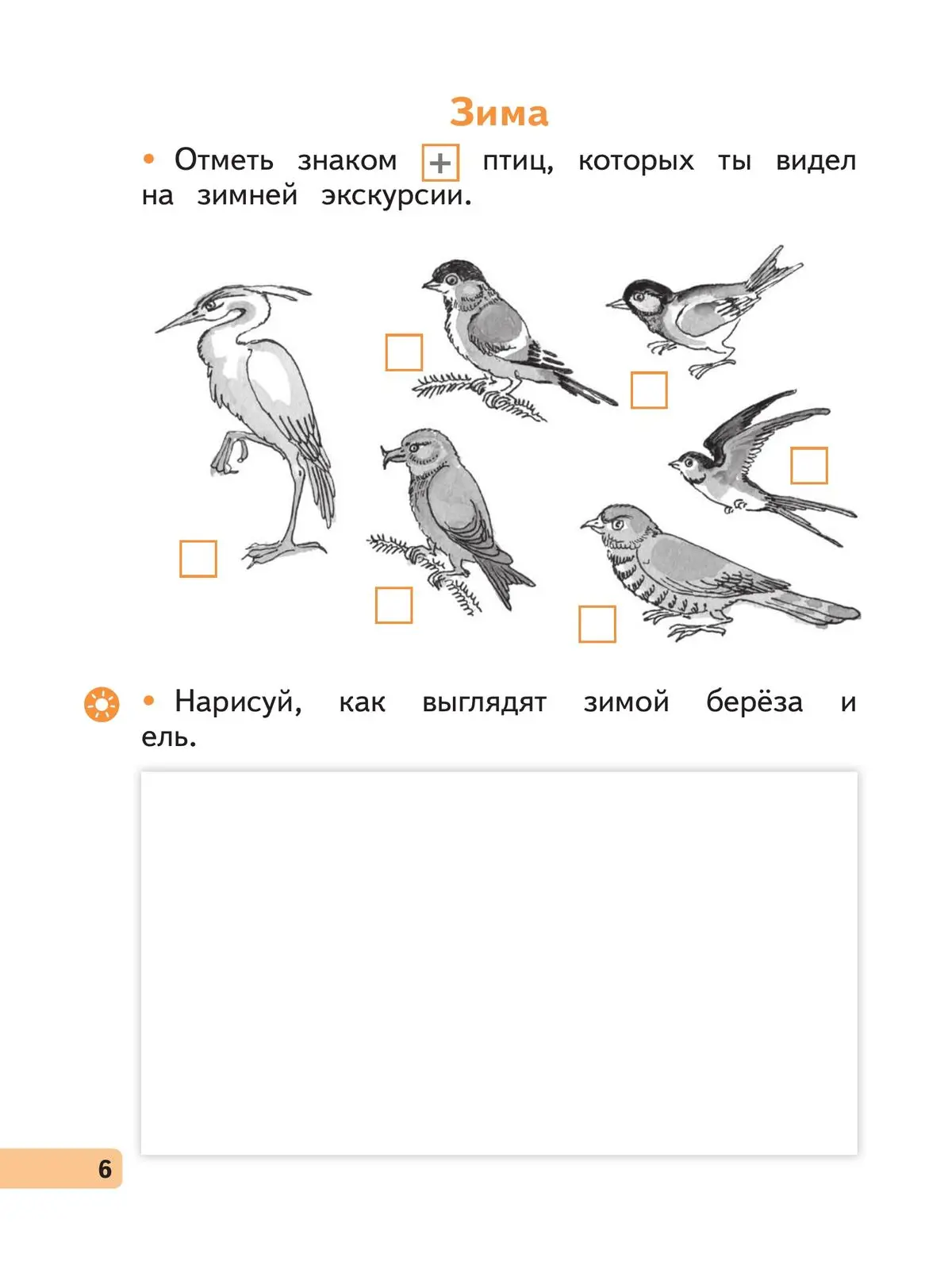 Зима

• Отметь знаком + птиц, которых ты видел на зимней экскурсии.

• Нарисуй, как выглядят зимой берёза и ель.

6