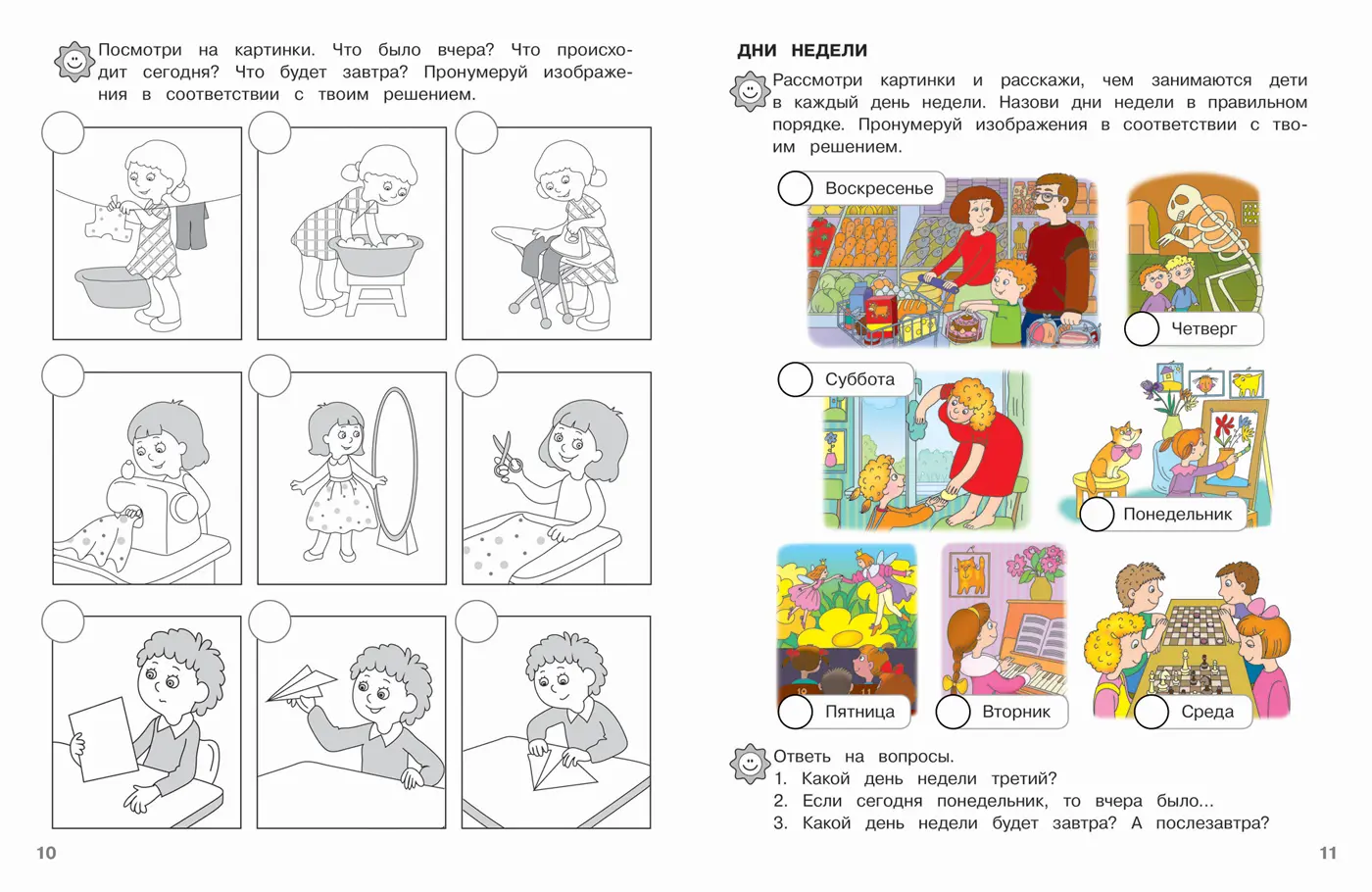 Посмотри на картинки. Что было вчера? Что происходит сегодня? Что будет завтра? Пронумеруй изображения в соответствии с твоим решением.

10

ДНИ НЕДЕЛИ

Рассмотри картинки и расскажи, чем занимаются дети в каждый день недели. Назови дни недели в правильном порядке. Пронумеруй изображения в соответствии с твоим решением.

Воскресенье

Четверг

Суббота

Понедельник

Пятница

Вторник

Среда

Ответь на вопросы.
1. Какой день недели третий?
2. Если сегодня понедельник, то вчера было...
3. Какой день недели будет завтра? А послезавтра?

11