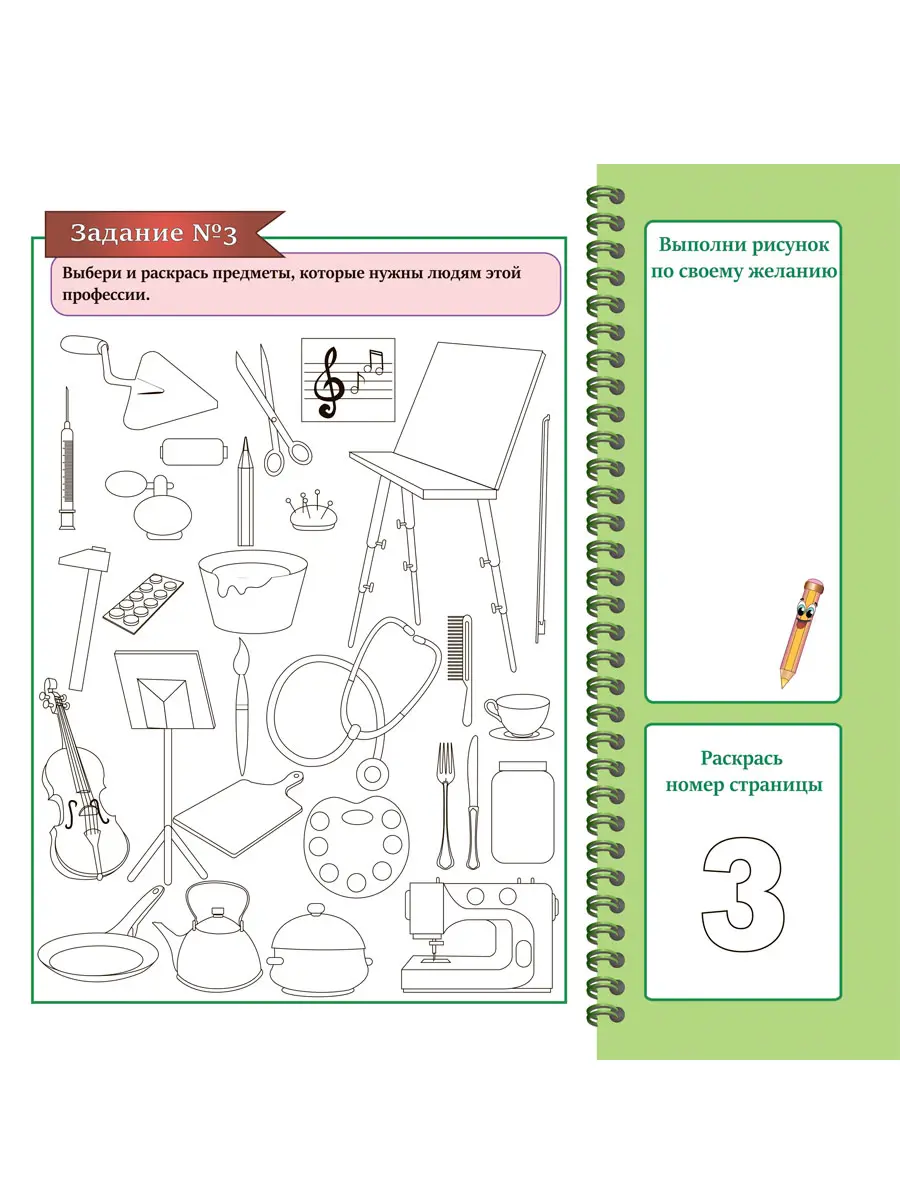 Задание №3

Выбери и раскрась предметы, которые нужны людям этой профессии.

Выполни рисунок по своему желанию

Раскрась номер страницы

3