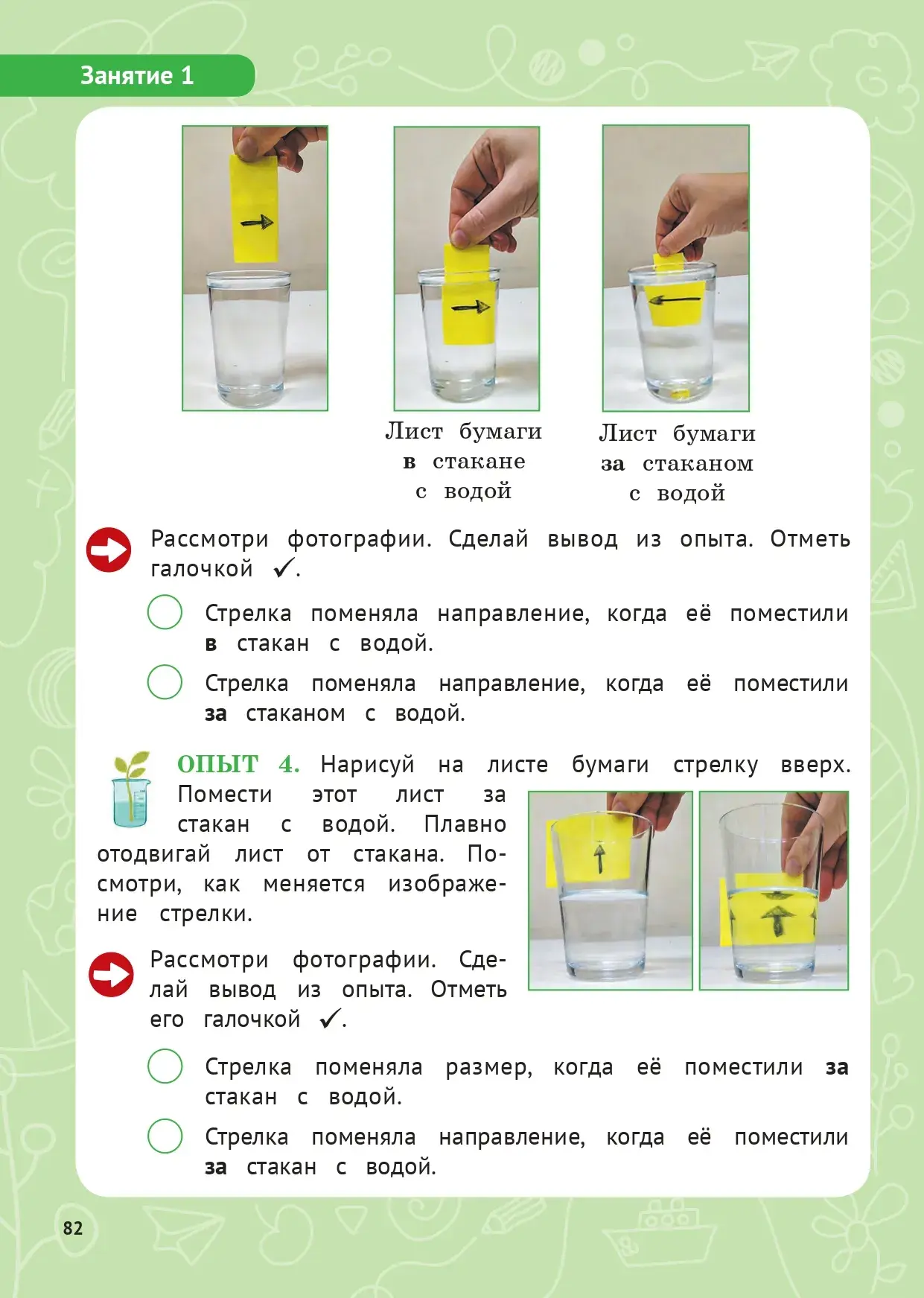 Занятие 1

Лист бумаги в стакане с водой

Лист бумаги за стаканом с водой

Рассмотри фотографии. Сделай вывод из опыта. Отметь галочкой ✓.

Стрелка поменяла направление, когда её поместили в стакан с водой.

Стрелка поменяла направление, когда её поместили за стаканом с водой.

ОПЫТ 4. Нарисуй на листе бумаги стрелку вверх. Помести этот лист за стакан с водой. Плавно отодвигай лист от стакана. Посмотри, как меняется изображение стрелки.

Рассмотри фотографии. Сделай вывод из опыта. Отметь его галочкой ✓.

Стрелка поменяла размер, когда её поместили за стакан с водой.

Стрелка поменяла направление, когда её поместили за стакан с водой.

82