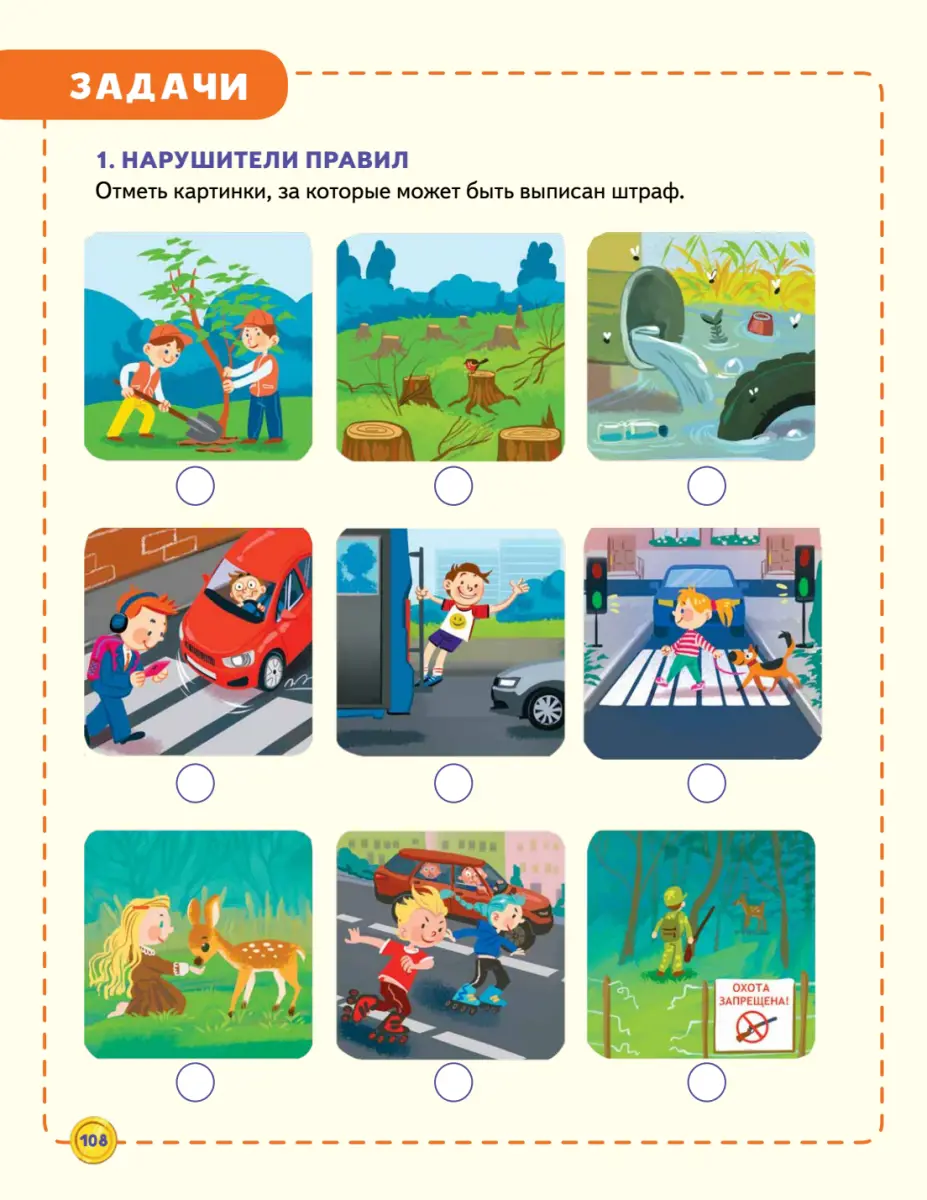 ЗАДАЧИ

1. НАРУШИТЕЛИ ПРАВИЛ

Отметь картинки, за которые может быть выписан штраф.

ОХОТА ЗАПРЕЩЕНА!

108