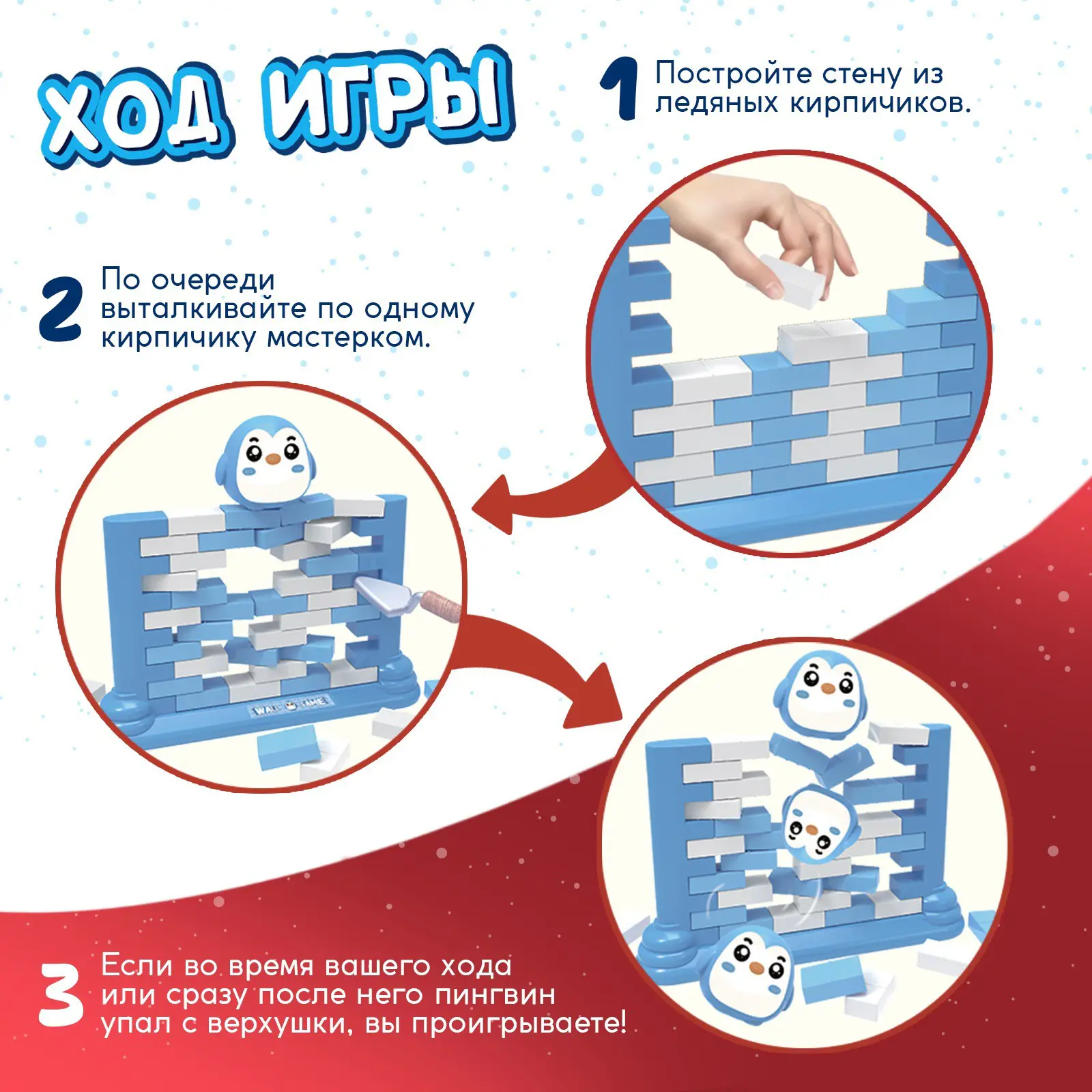 ХОД ИГРЫ

1 Постройте стену из ледяных кирпичиков.

2 По очереди выталкивайте по одному кирпичику мастерком.

WALL GAME

3 Если во время вашего хода или сразу после него пингвин упал с верхушки, вы проигрываете!