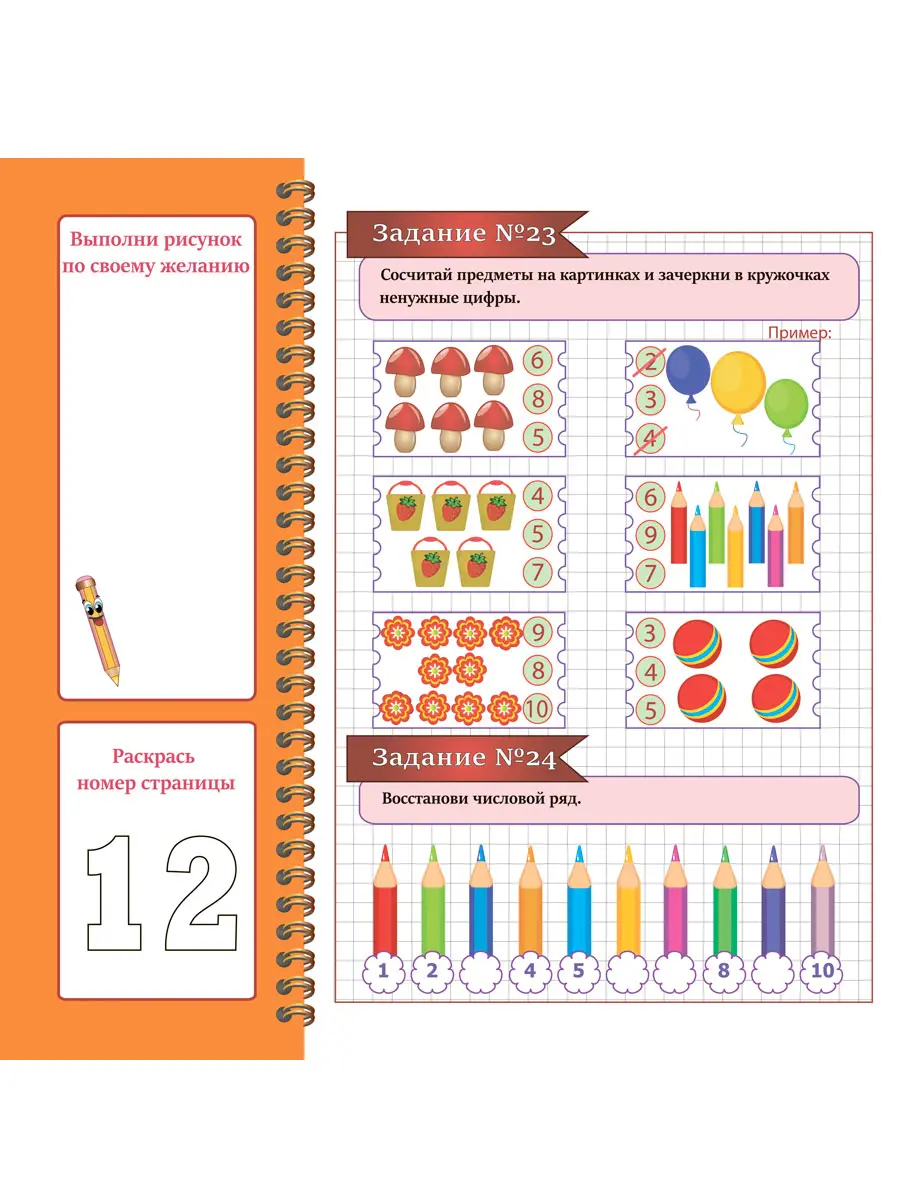 Выполни рисунок по своему желанию

Раскрась номер страницы

12

Задание №23

Сосчитай предметы на картинках и зачеркни в кружочках ненужные цифры.

Пример:

6
8
5

2
3
4

4
5
7

6
9
7

9
8
10

3
4
5

Задание №24

Восстанови числовой ряд.

1 2 4 5 8 10