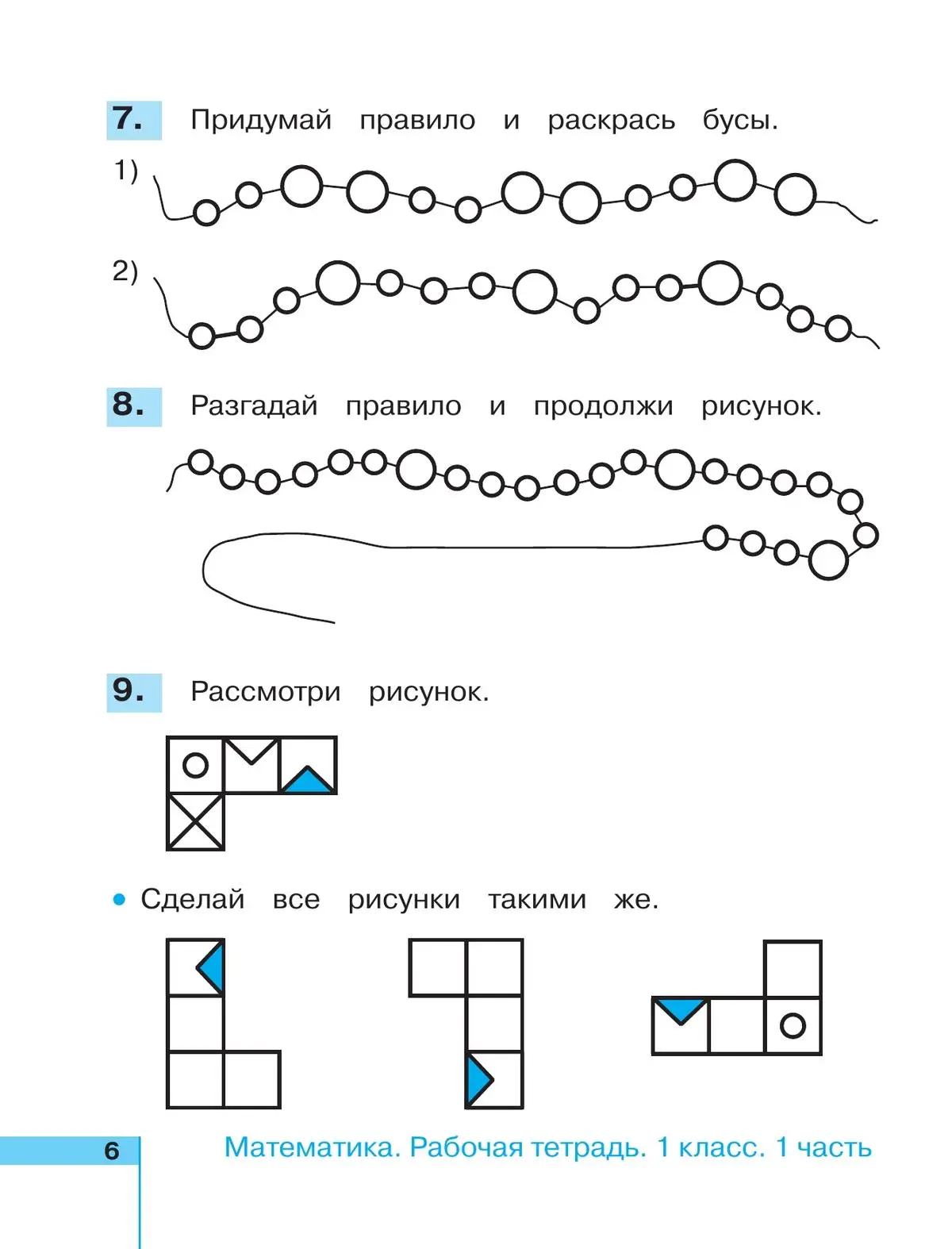 7. Придумай правило и раскрась бусы.

1)

2)

8. Разгадай правило и продолжи рисунок.

9. Рассмотри рисунок.

• Сделай все рисунки такими же.

6

Математика. Рабочая тетрадь. 1 класс. 1 часть