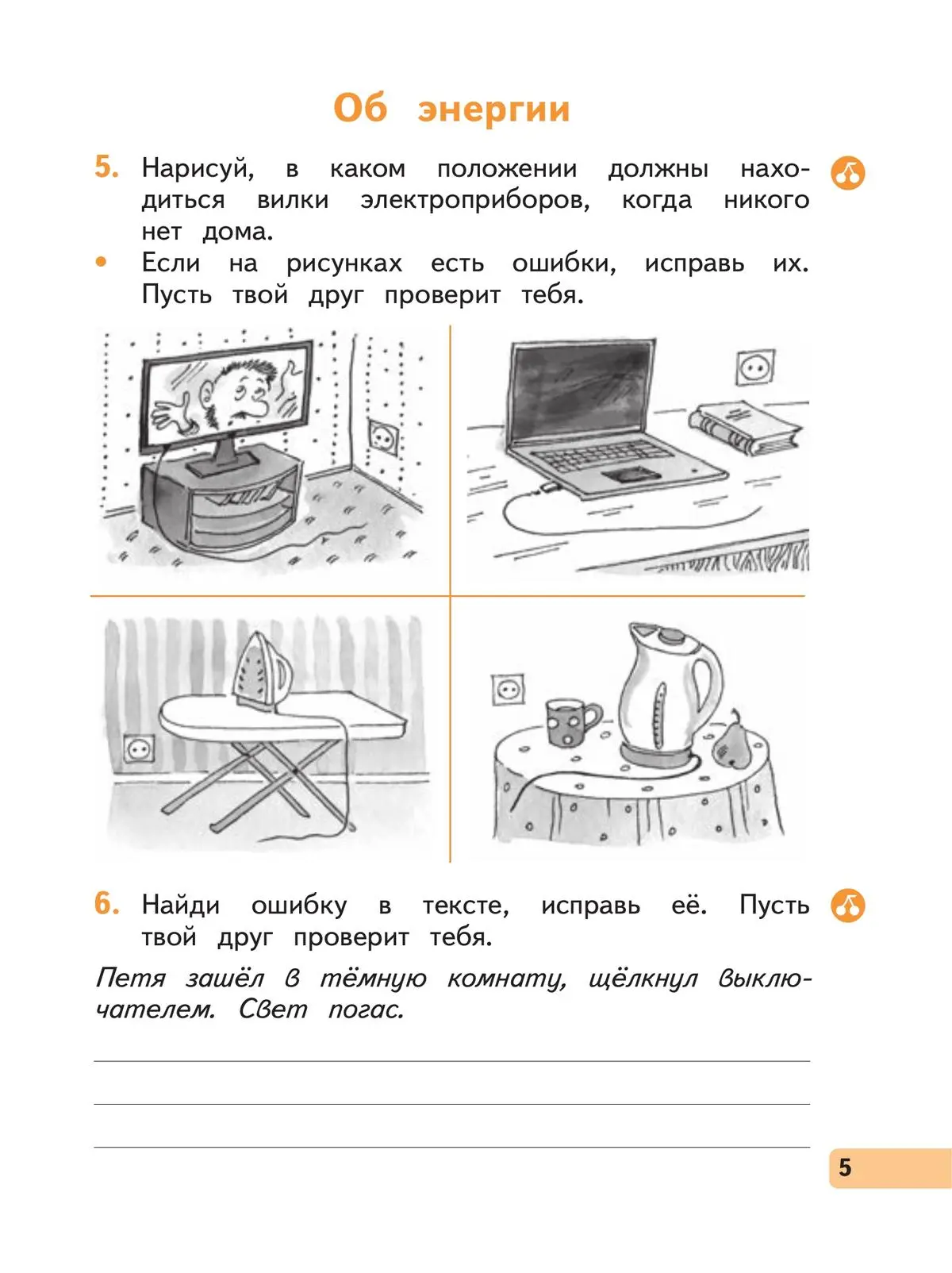 Об энергии

5. Нарисуй, в каком положении должны находиться вилки электроприборов, когда никого нет дома.

• Если на рисунках есть ошибки, исправь их. Пусть твой друг проверит тебя.

6. Найди ошибку в тексте, исправь её. Пусть твой друг проверит тебя.

Петя зашёл в тёмную комнату, щёлкнул выключателем. Свет погас.

5