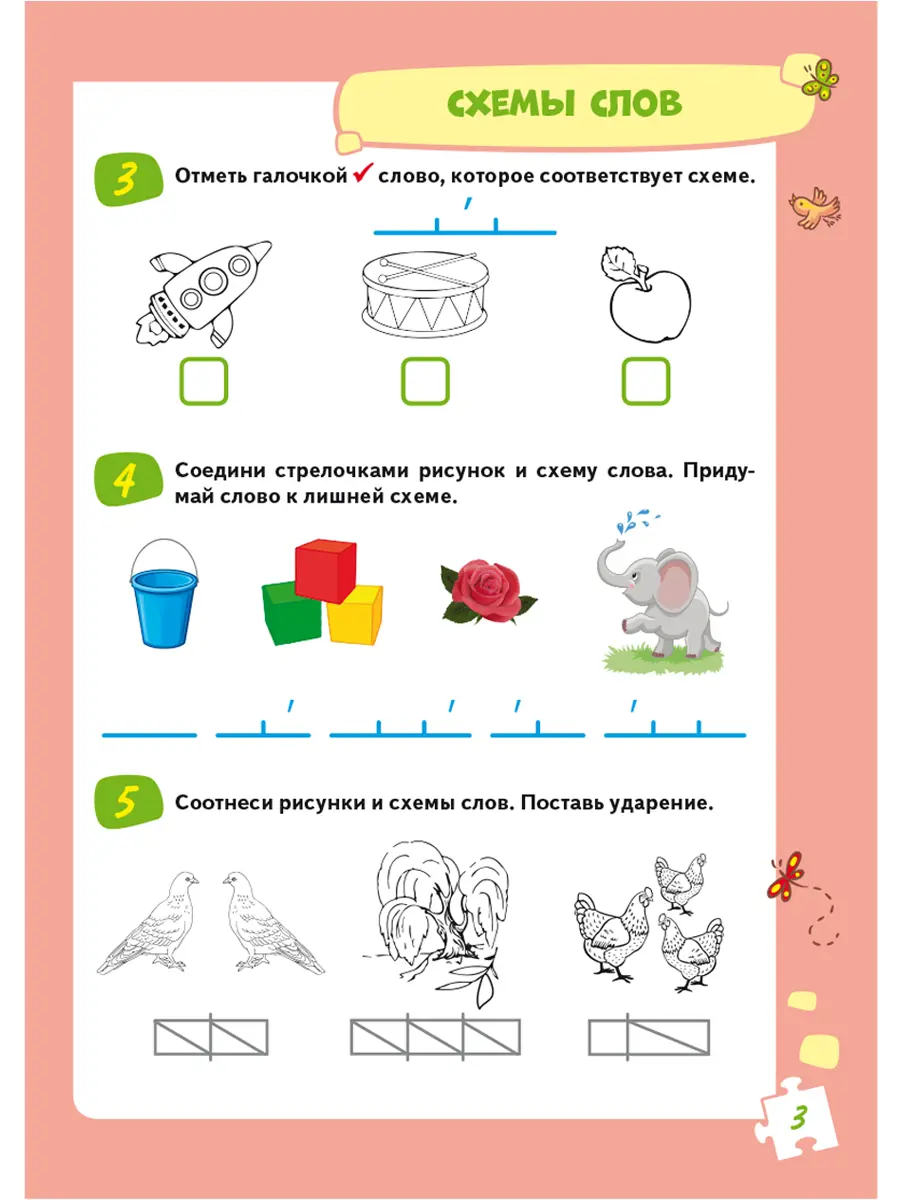 СХЕМЫ СЛОВ

3 Отметь галочкой ✓ слово, которое соответствует схеме.

4 Соедини стрелочками рисунок и схему слова. Придумай слово к лишней схеме.

5 Соотнеси рисунки и схемы слов. Поставь ударение.

3