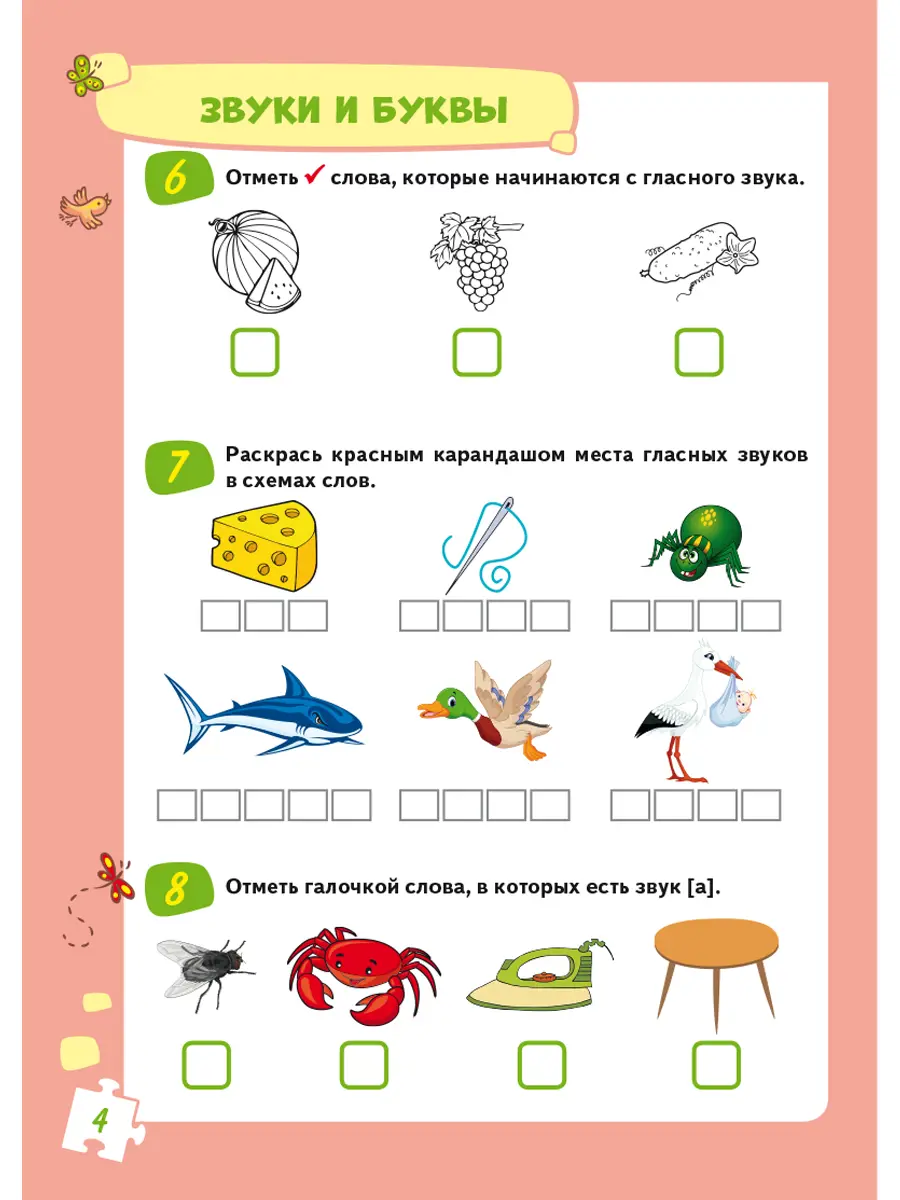 ЗВУКИ И БУКВЫ

6 Отметь ✓ слова, которые начинаются с гласного звука.

7 Раскрась красным карандашом места гласных звуков в схемах слов.

8 Отметь галочкой слова, в которых есть звук [а].

4