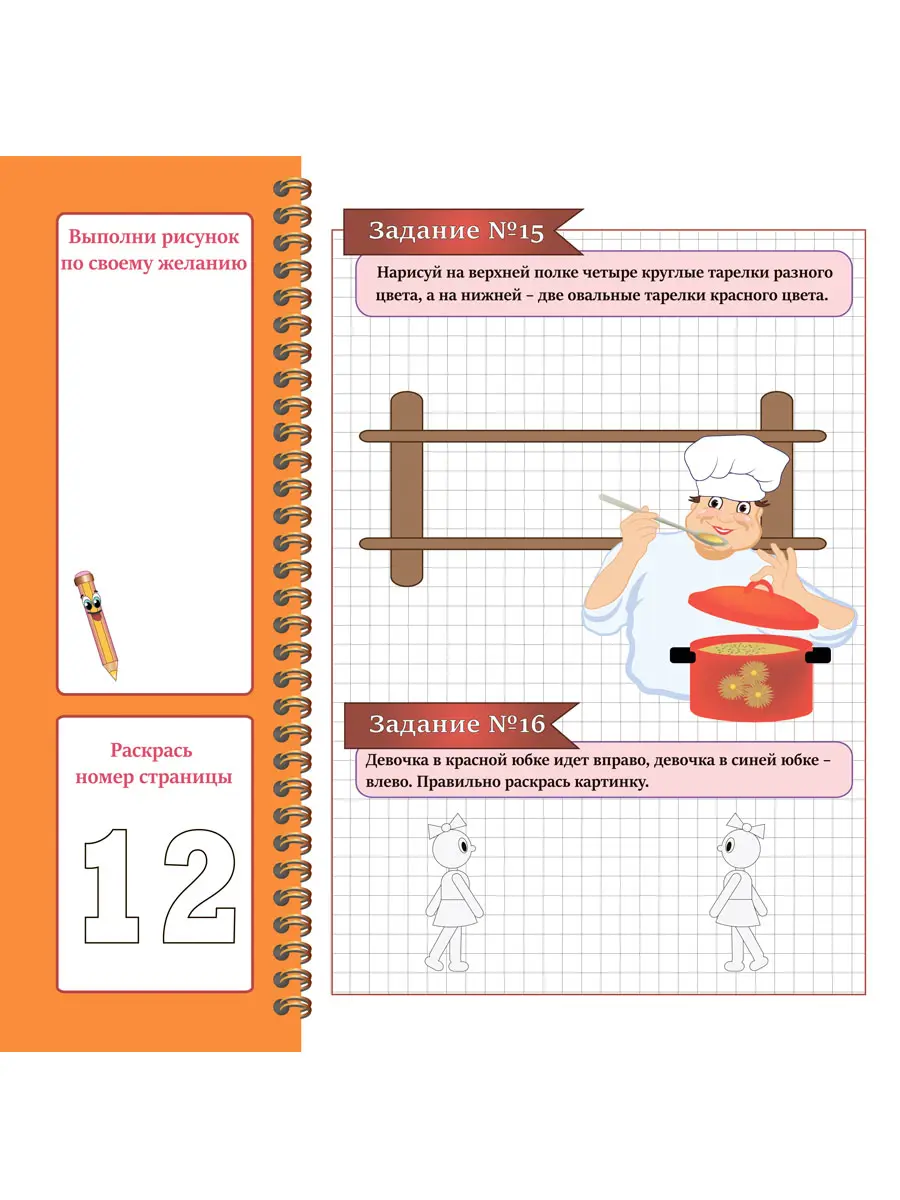 Выполни рисунок по своему желанию

Раскрась номер страницы

12

Задание №15

Нарисуй на верхней полке четыре круглые тарелки разного цвета, а на нижней – две овальные тарелки красного цвета.

Задание №16

Девочка в красной юбке идет вправо, девочка в синей юбке – влево. Правильно раскрась картинку.