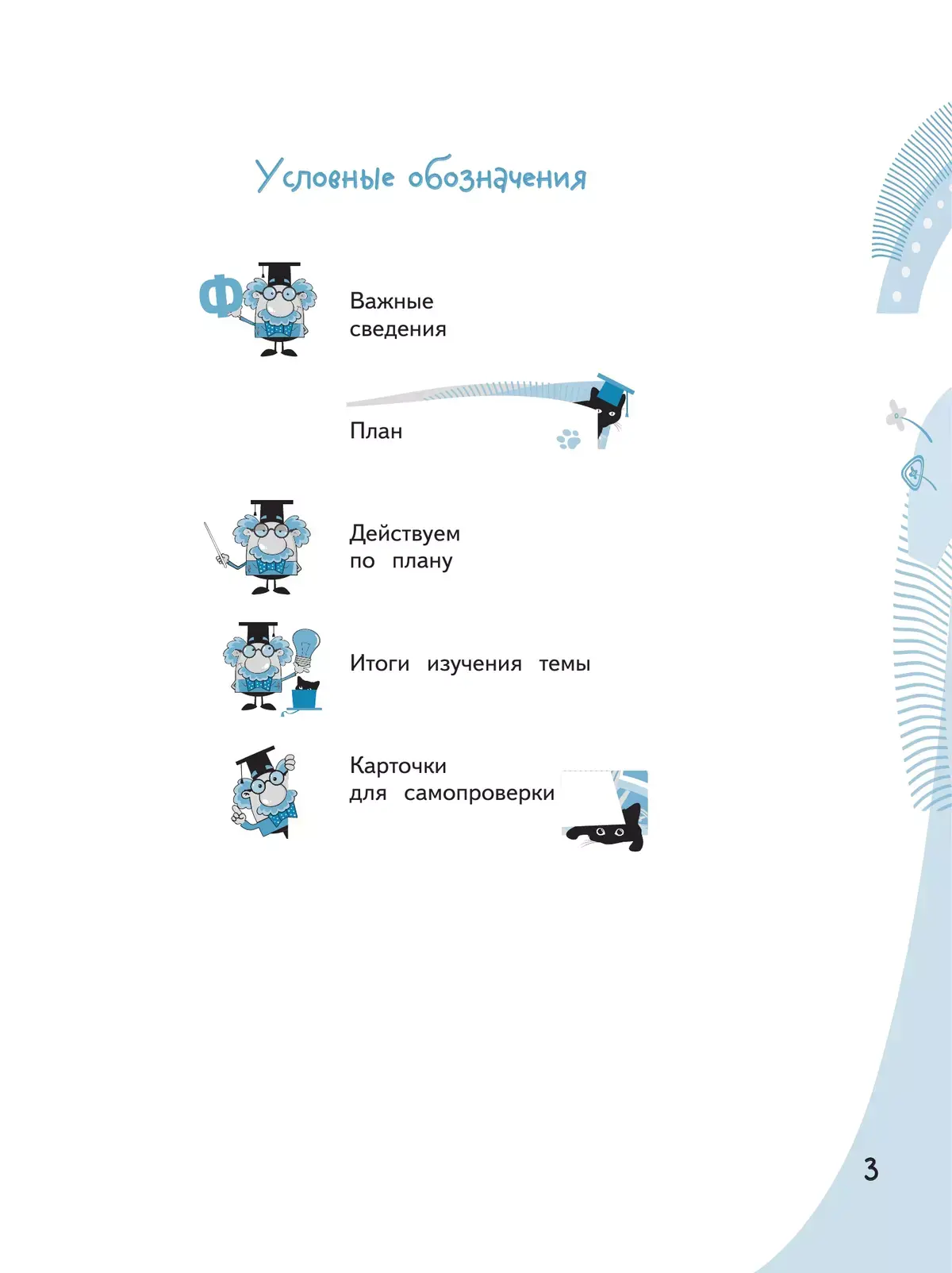 Условные обозначения

Ф

Важные сведения

План

Действуем по плану

Итоги изучения темы

Карточки для самопроверки

3