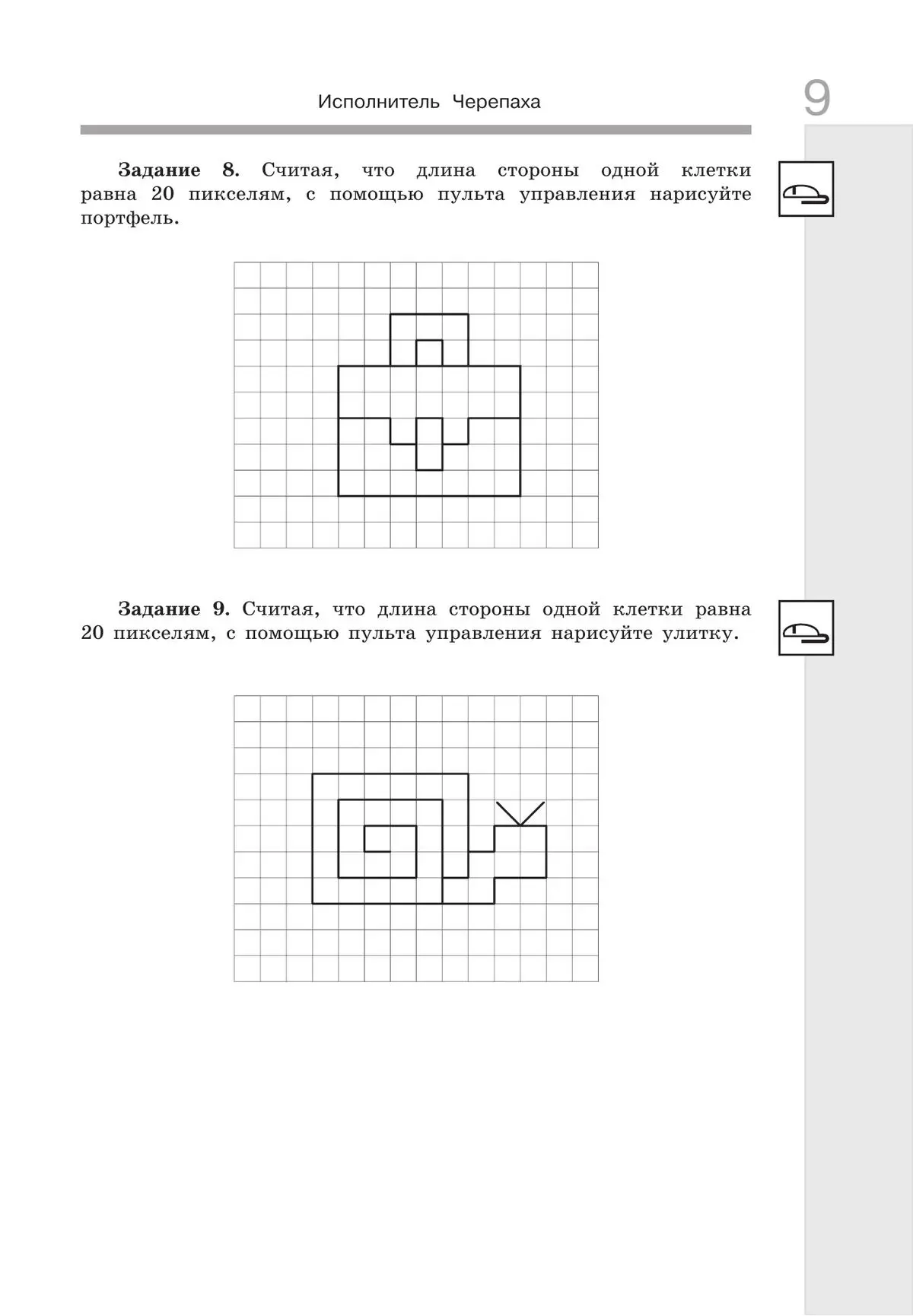 Исполнитель Черепаха

9

**Задание 8.** Считая, что длина стороны одной клетки равна 20 пикселям, с помощью пульта управления нарисуйте портфель.

**Задание 9.** Считая, что длина стороны одной клетки равна 20 пикселям, с помощью пульта управления нарисуйте улитку.