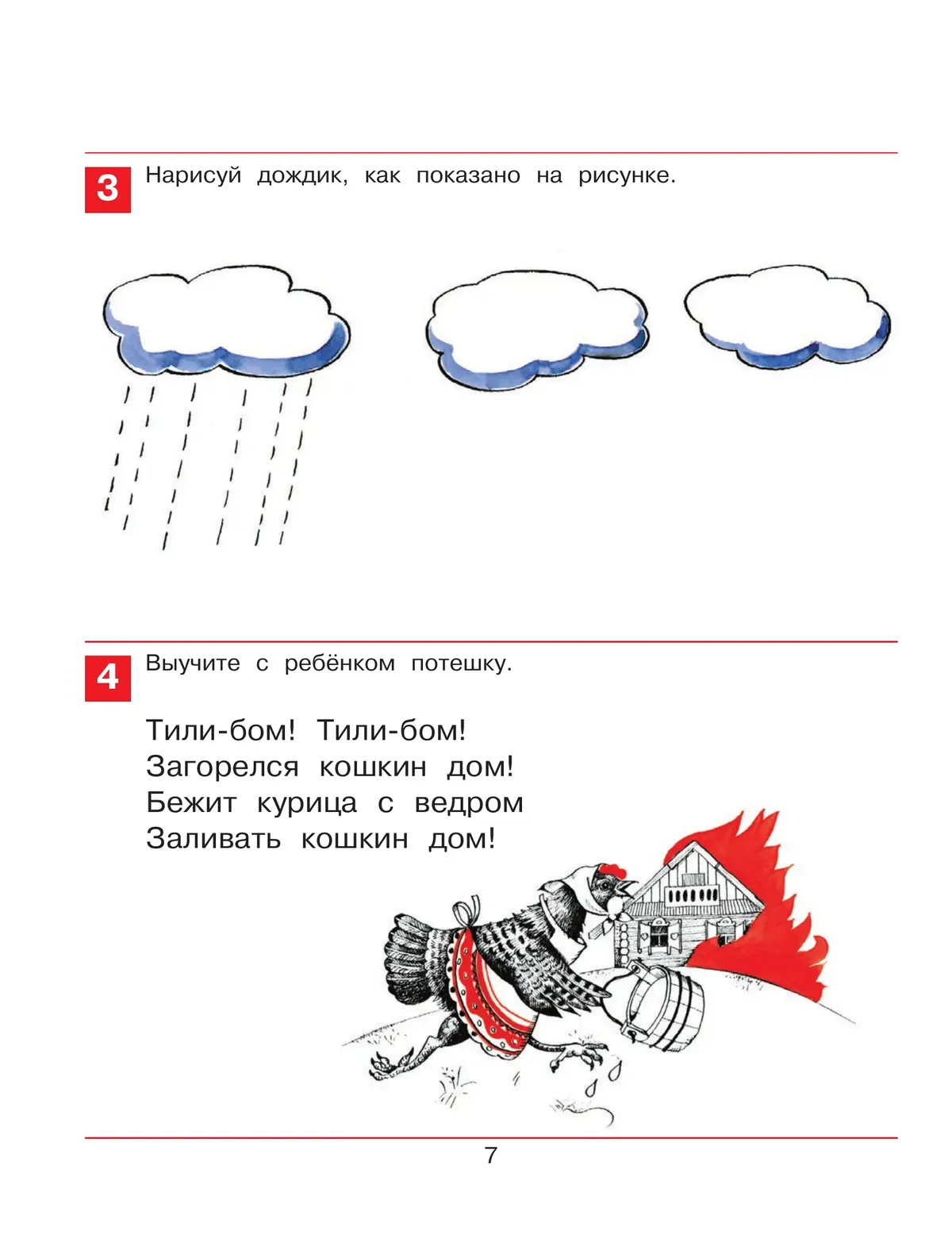 3 Нарисуй дождик, как показано на рисунке.

4 Выучите с ребёнком потешку.

Тили-бом! Тили-бом!
Загорелся кошкин дом!
Бежит курица с ведром
Заливать кошкин дом!

7