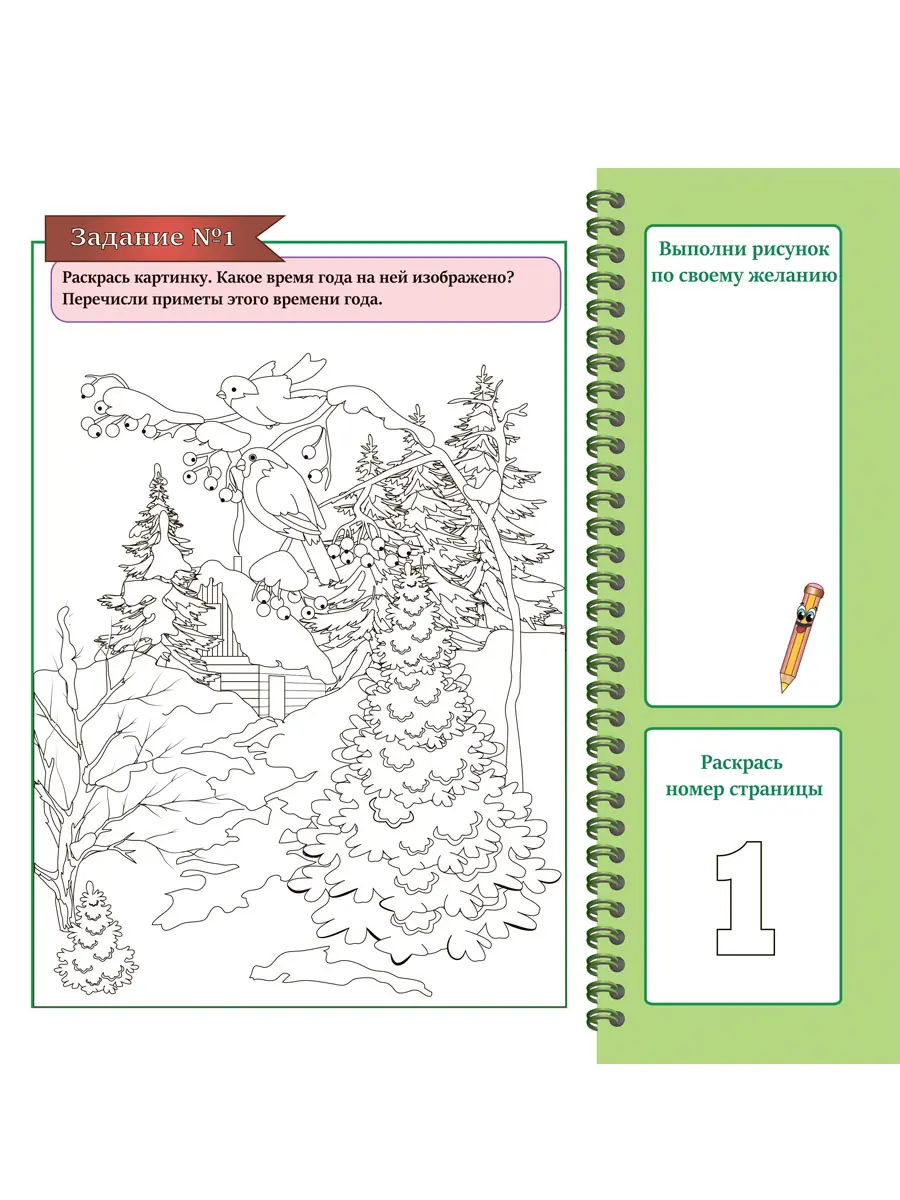 Задание №1

Раскрась картинку. Какое время года на ней изображено? Перечисли приметы этого времени года.

Выполни рисунок по своему желанию

Раскрась номер страницы

1