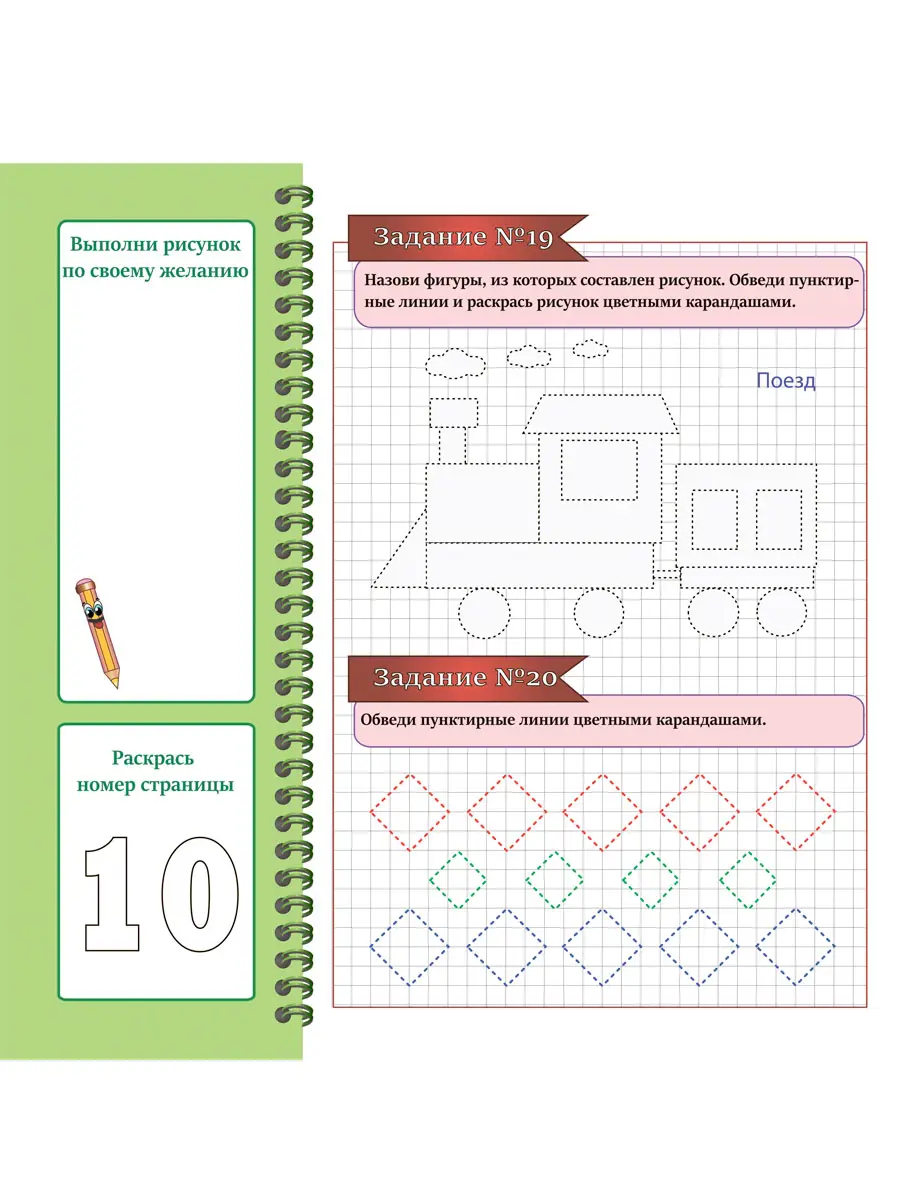 Выполни рисунок по своему желанию

Раскрась номер страницы

10

Задание №19

Назови фигуры, из которых составлен рисунок. Обведи пунктирные линии и раскрась рисунок цветными карандашами.

Поезд

Задание №20

Обведи пунктирные линии цветными карандашами.