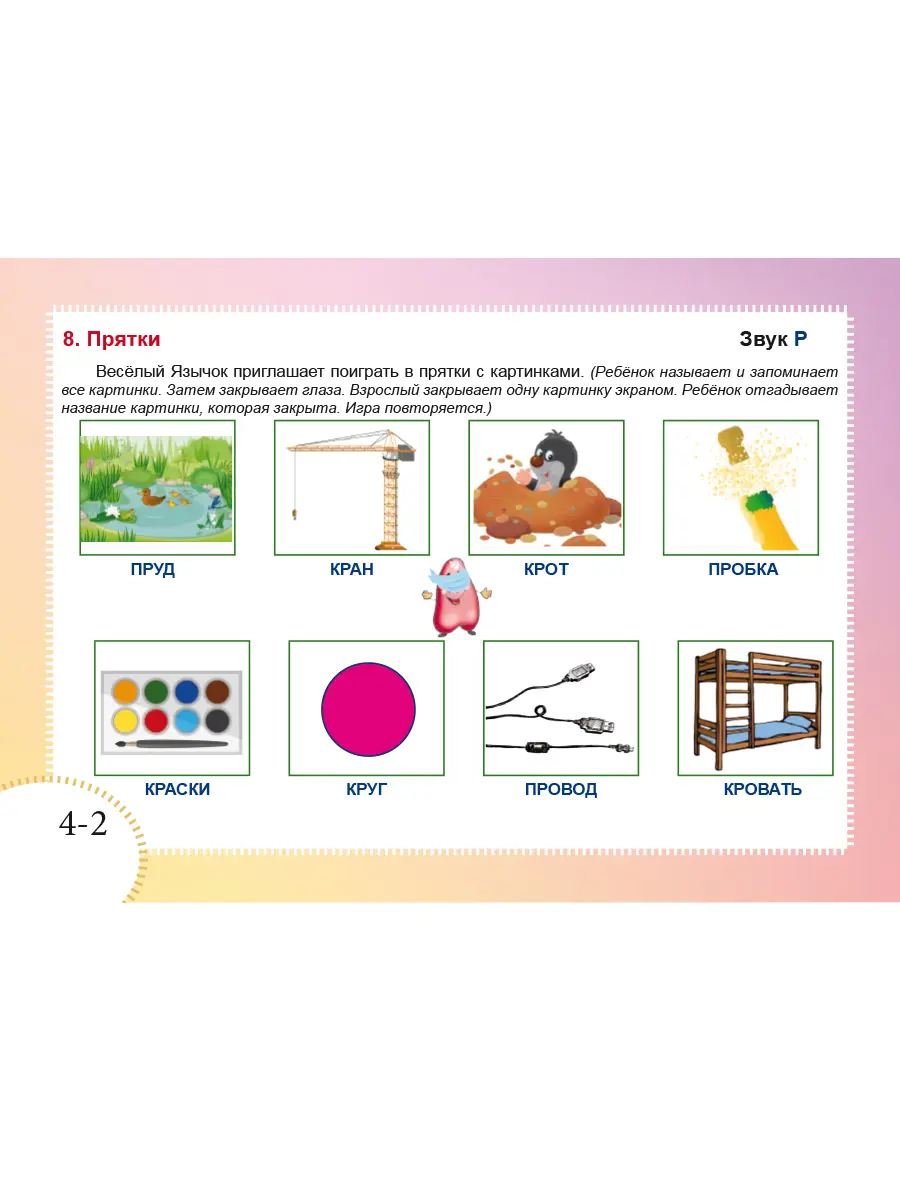 8. Прятки

Звук Р

Весёлый Язычок приглашает поиграть в прятки с картинками. (Ребёнок называет и запоминает все картинки. Затем закрывает глаза. Взрослый закрывает одну картинку экраном. Ребёнок отгадывает название картинки, которая закрыта. Игра повторяется.)

ПРУД

КРАН

КРОТ

ПРОБКА

КРАСКИ

КРУГ

ПРОВОД

КРОВАТЬ

4-2