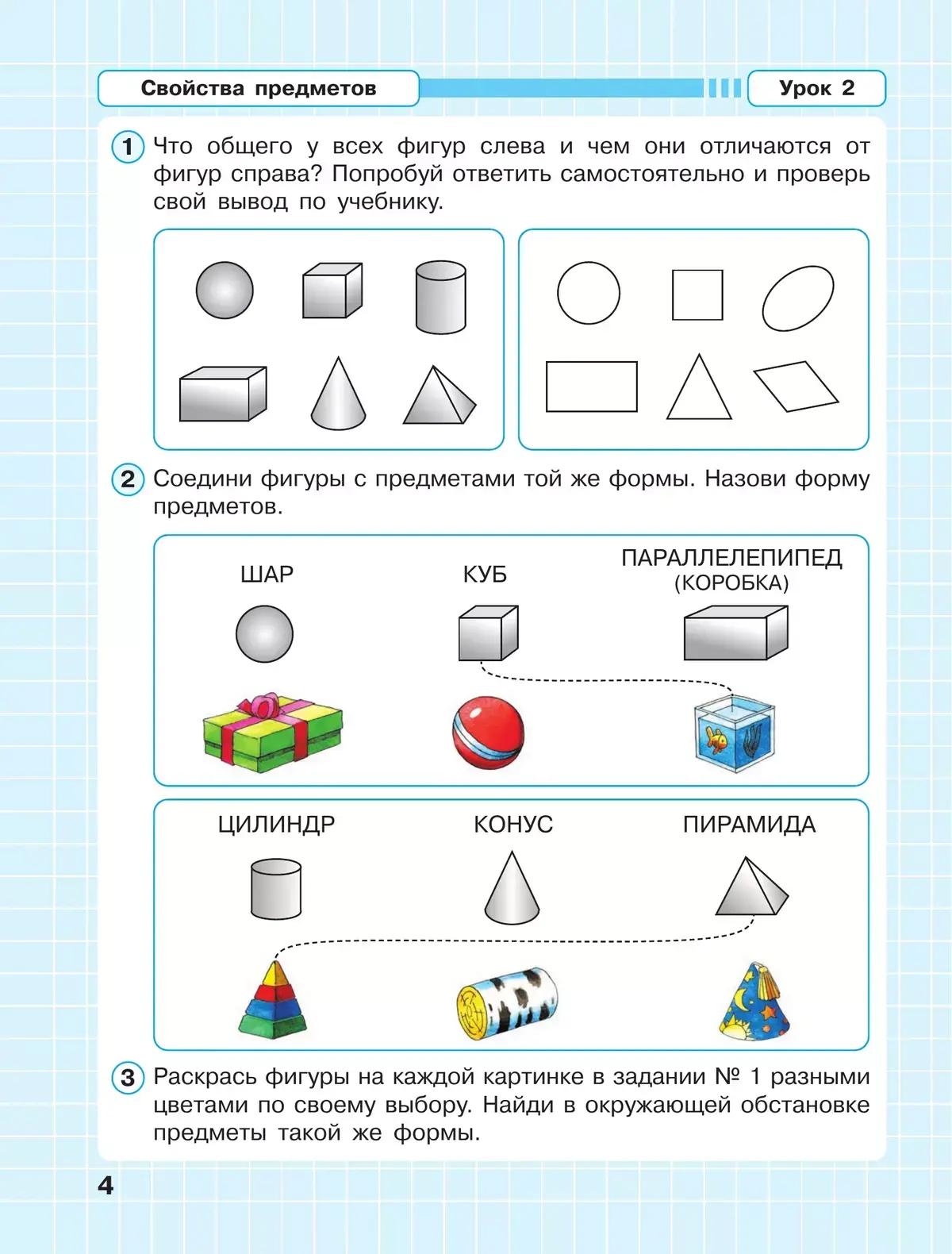 Свойства предметов

Урок 2

1 Что общего у всех фигур слева и чем они отличаются от фигур справа? Попробуй ответить самостоятельно и проверь свой вывод по учебнику.

2 Соедини фигуры с предметами той же формы. Назови форму предметов.

ШАР

КУБ

ПАРАЛЛЕЛЕПИПЕД (КОРОБКА)

ЦИЛИНДР

КОНУС

ПИРАМИДА

3 Раскрась фигуры на каждой картинке в задании № 1 разными цветами по своему выбору. Найди в окружающей обстановке предметы такой же формы.

4