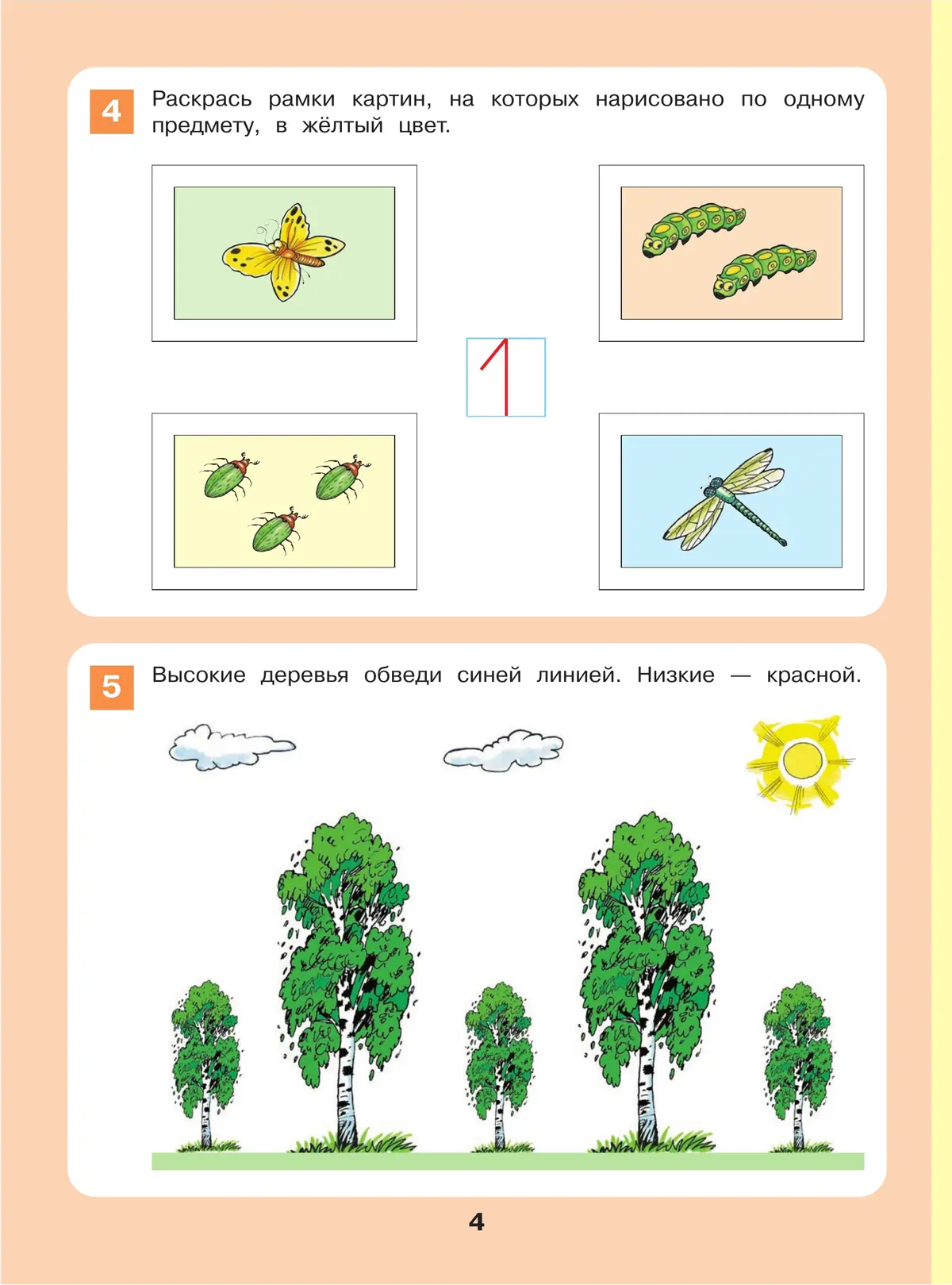 4 Раскрась рамки картин, на которых нарисовано по одному предмету, в жёлтый цвет.

1

5 Высокие деревья обведи синей линией. Низкие — красной.

4