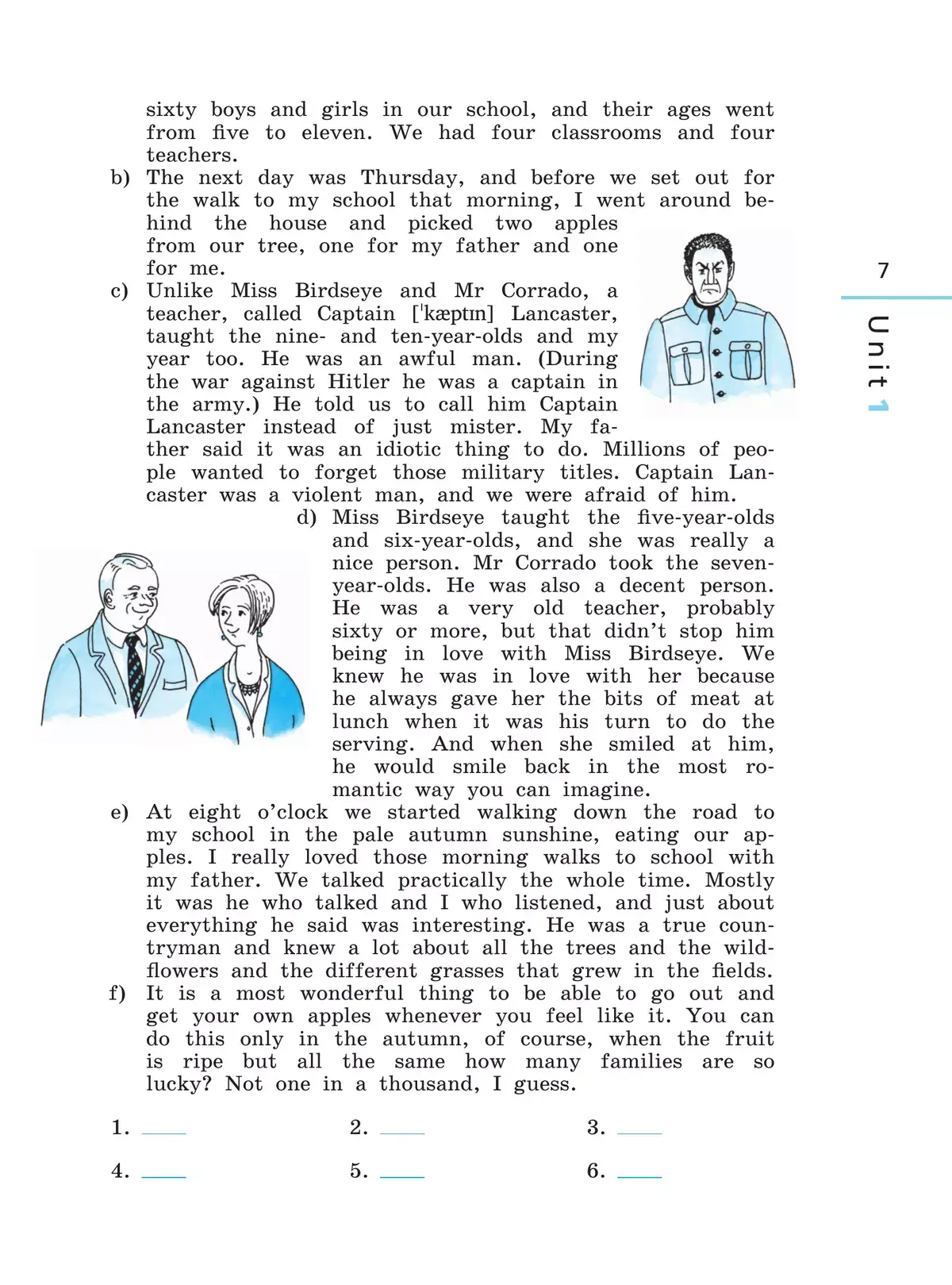 sixty boys and girls in our school, and their ages went from five to eleven. We had four classrooms and four teachers.

b) The next day was Thursday, and before we set out for the walk to my school that morning, I went around behind the house and picked two apples from our tree, one for my father and one for me.

c) Unlike Miss Birdseye and Mr Corrado, a teacher, called Captain [ˈkæptɪn] Lancaster, taught the nine- and ten-year-olds and my year too. He was an awful man. (During the war against Hitler he was a captain in the army.) He told us to call him Captain Lancaster instead of just mister. My father said it was an idiotic thing to do. Millions of people wanted to forget those military titles. Captain Lancaster was a violent man, and we were afraid of him.

d) Miss Birdseye taught the five-year-olds and six-year-olds, and she was really a nice person. Mr Corrado took the seven-year-olds. He was also a decent person. He was a very old teacher, probably sixty or more, but that didn't stop him being in love with Miss Birdseye. We knew he was in love with her because he always gave her the bits of meat at lunch when it was his turn to do the serving. And when she smiled at him, he would smile back in the most romantic way you can imagine.

e) At eight o'clock we started walking down the road to my school in the pale autumn sunshine, eating our apples. I really loved those morning walks to school with my father. We talked practically the whole time. Mostly it was he who talked and I who listened, and just about everything he said was interesting. He was a true countryman and knew a lot about all the trees and the wildflowers and the different grasses that grew in the fields.

f) It is a most wonderful thing to be able to go out and get your own apples whenever you feel like it. You can do this only in the autumn, of course, when the fruit is ripe but all the same how many families are so lucky? Not one in a thousand, I guess.

1. ____ 2. ____ 3. ____

4. ____ 5. ____ 6. ____

7

Unit 1