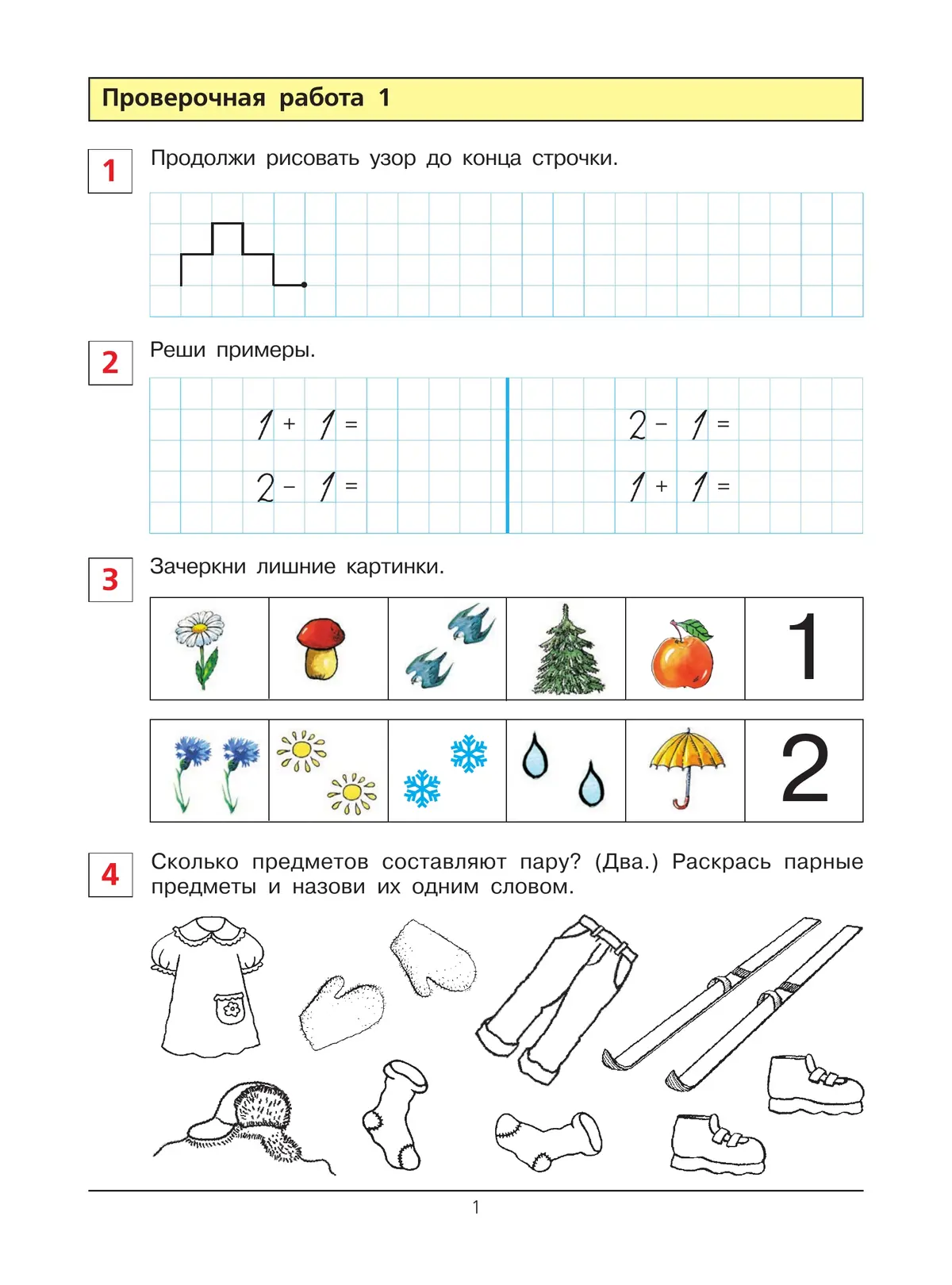 Проверочная работа 1

1 Продолжи рисовать узор до конца строчки.

2 Реши примеры.

$1 + 1 =$
$2 - 1 =$

$2 - 1 =$
$1 + 1 =$

3 Зачеркни лишние картинки.

1

2

4 Сколько предметов составляют пару? (Два.) Раскрась парные предметы и назови их одним словом.

1